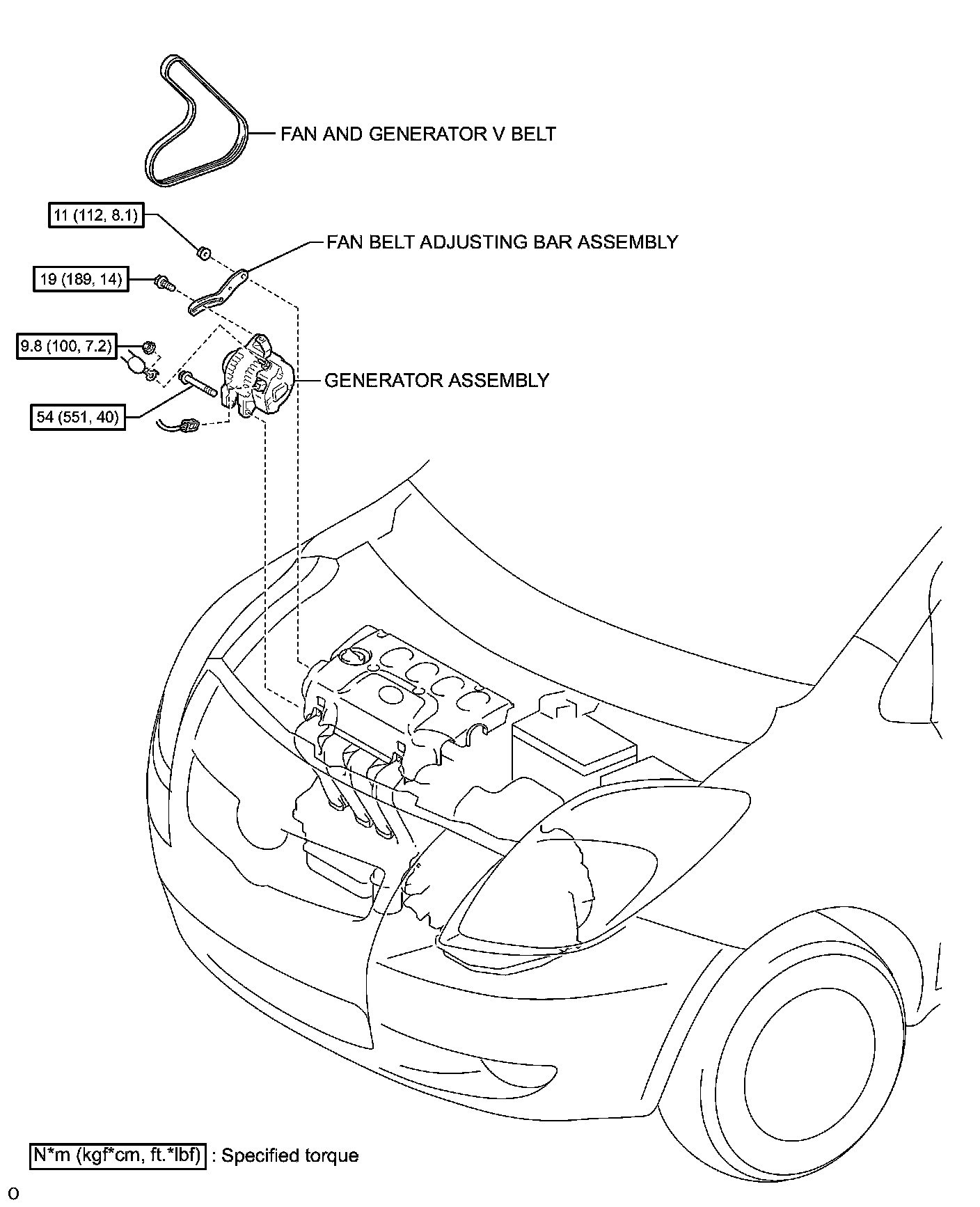 FAN AND GENERATOR V BELT

11 (112, 8.1)

FAN BELT ADJUSTING BAR ASSEMBLY

19 (189, 14)

9.8 (100, 7.2)

GENERATOR ASSEMBLY

54 (551, 40)

N*m (kgf*cm, ft.*lbf) : Specified torque

O