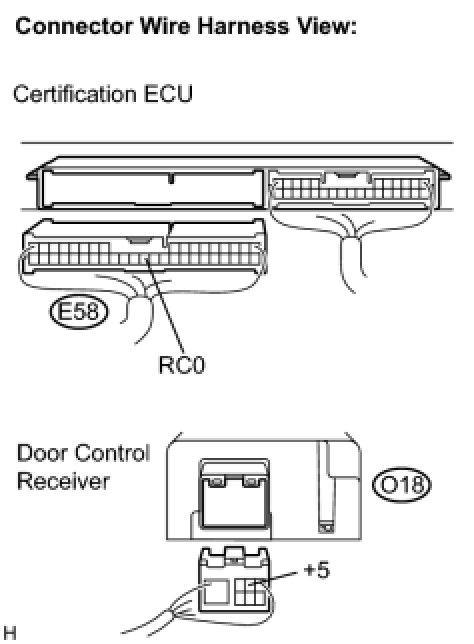 Connector Wire Harness View:

Certification ECU

E58

RC0

Door Control Receiver

O18

+5

H