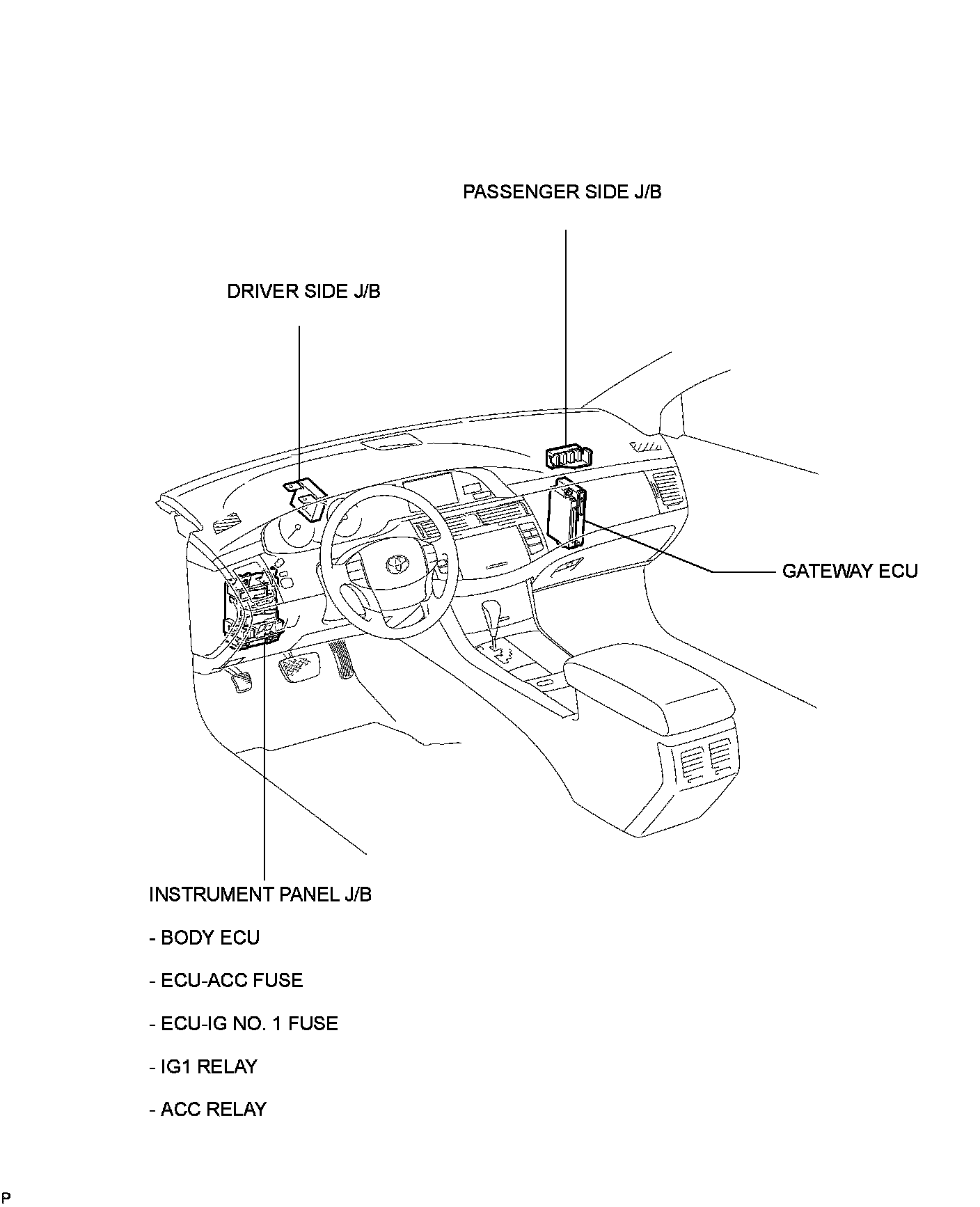 PASSENGER SIDE J/B

DRIVER SIDE J/B

GATEWAY ECU

INSTRUMENT PANEL J/B

- BODY ECU

- ECU-ACC FUSE

- ECU-IG NO. 1 FUSE

- IG1 RELAY

- ACC RELAY

P