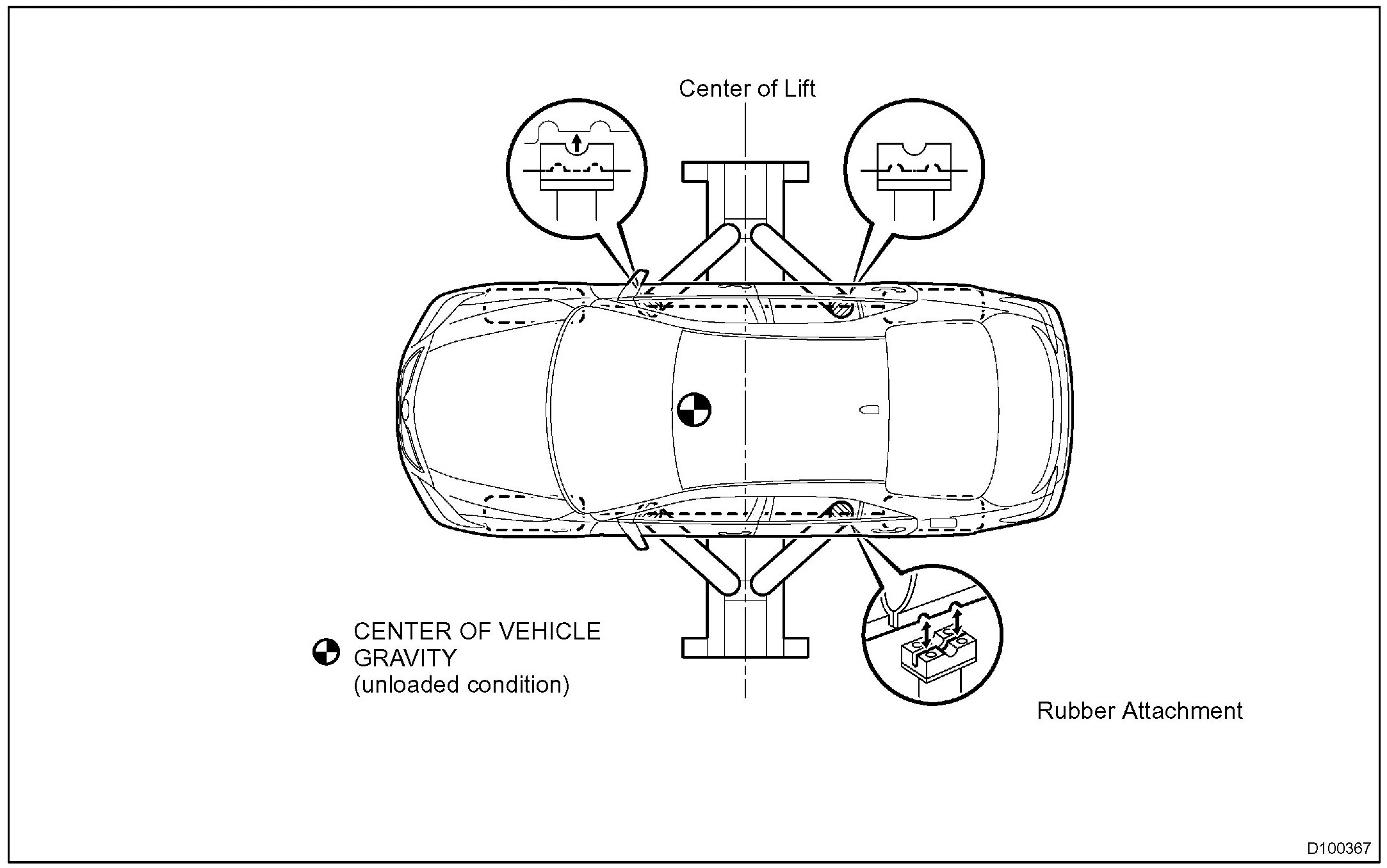 Center of Lift

CENTER OF VEHICLE GRAVITY (unloaded condition)

Rubber Attachment

D100367