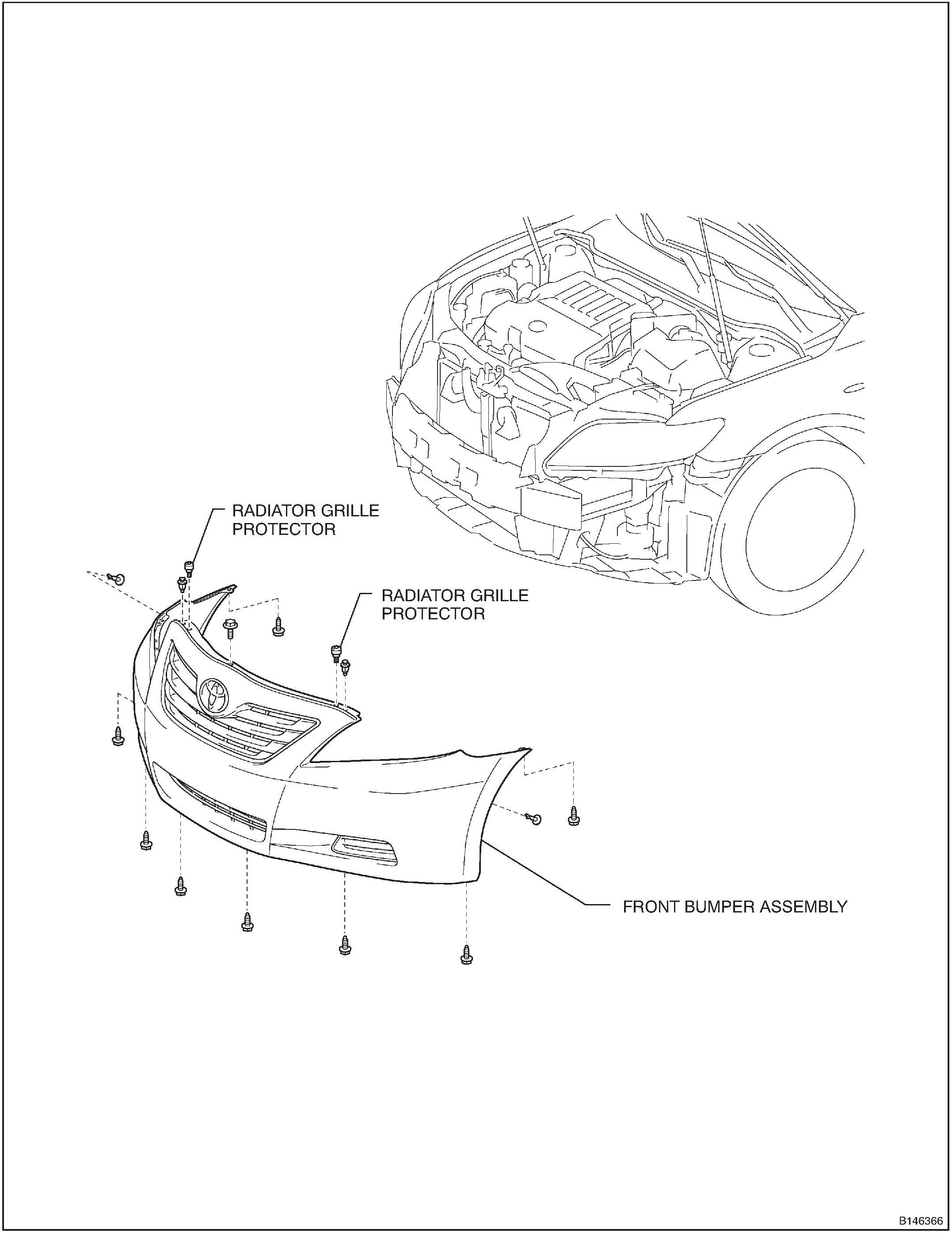 RADIATOR GRILLE PROTECTOR

RADIATOR GRILLE PROTECTOR

FRONT BUMPER ASSEMBLY

B146366