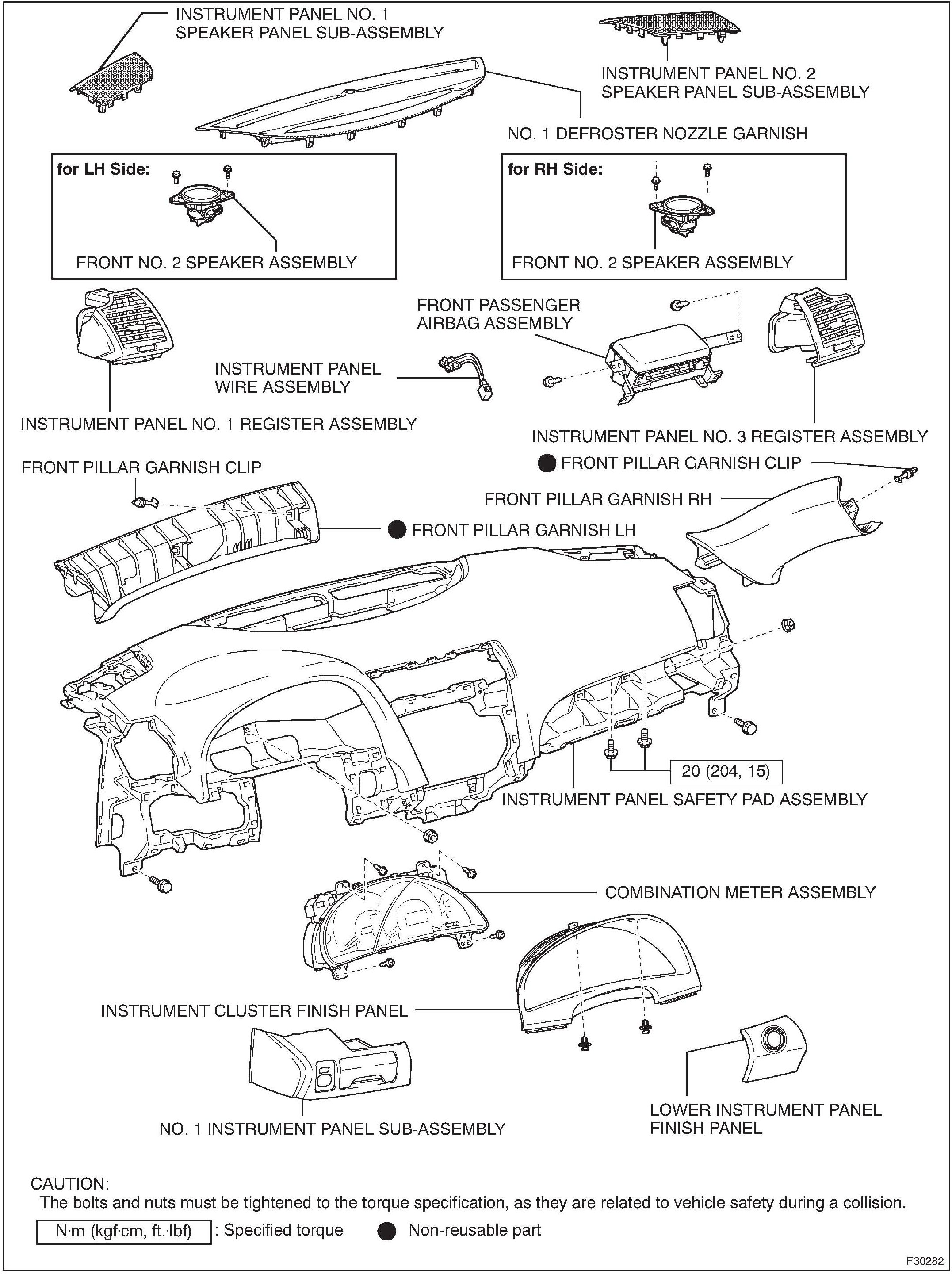 INSTRUMENT PANEL NO. 1
SPEAKER PANEL SUB-ASSEMBLY

INSTRUMENT PANEL NO. 2
SPEAKER PANEL SUB-ASSEMBLY

NO. 1 DEFROSTER NOZZLE GARNISH

for LH Side:

FRONT NO. 2 SPEAKER ASSEMBLY

for RH Side:

FRONT NO. 2 SPEAKER ASSEMBLY

FRONT PASSENGER
AIRBAG ASSEMBLY

INSTRUMENT PANEL
WIRE ASSEMBLY

INSTRUMENT PANEL NO. 1 REGISTER ASSEMBLY

INSTRUMENT PANEL NO. 3 REGISTER ASSEMBLY

FRONT PILLAR GARNISH CLIP

● FRONT PILLAR GARNISH CLIP

FRONT PILLAR GARNISH RH

● FRONT PILLAR GARNISH LH

20 (204, 15)

INSTRUMENT PANEL SAFETY PAD ASSEMBLY

COMBINATION METER ASSEMBLY

INSTRUMENT CLUSTER FINISH PANEL

NO. 1 INSTRUMENT PANEL SUB-ASSEMBLY

LOWER INSTRUMENT PANEL
FINISH PANEL

CAUTION:
The bolts and nuts must be tightened to the torque specification, as they are related to vehicle safety during a collision.

N·m (kgf·cm, ft.·lbf) : Specified torque ● Non-reusable part

F30282