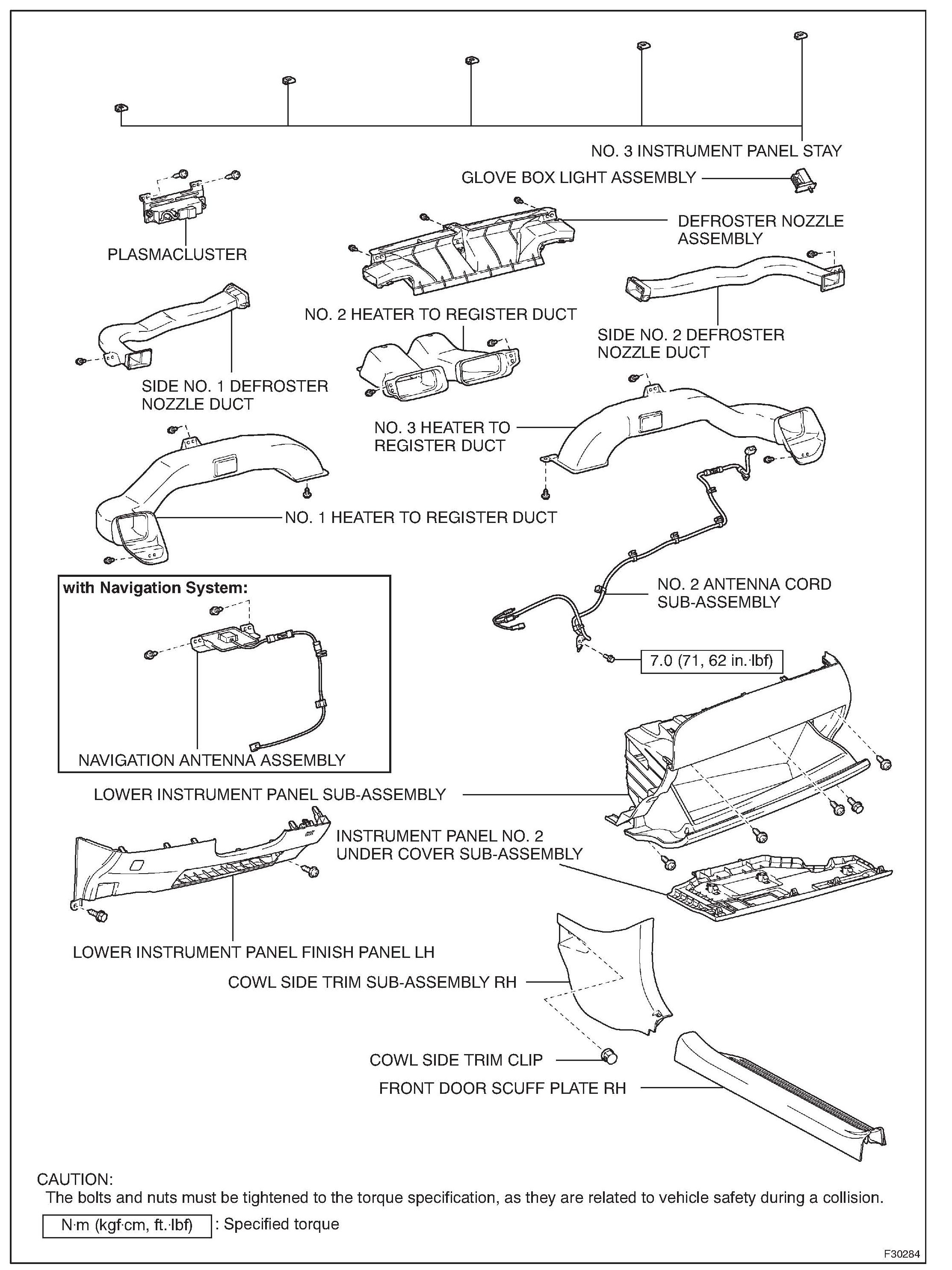 NO. 3 INSTRUMENT PANEL STAY

GLOVE BOX LIGHT ASSEMBLY

PLASMACLUSTER

DEFROSTER NOZZLE ASSEMBLY

NO. 2 HEATER TO REGISTER DUCT

SIDE NO. 2 DEFROSTER NOZZLE DUCT

SIDE NO. 1 DEFROSTER NOZZLE DUCT

NO. 3 HEATER TO REGISTER DUCT

NO. 1 HEATER TO REGISTER DUCT

with Navigation System:

NAVIGATION ANTENNA ASSEMBLY

NO. 2 ANTENNA CORD SUB-ASSEMBLY

7.0 (71, 62 in.·lbf)

LOWER INSTRUMENT PANEL SUB-ASSEMBLY

INSTRUMENT PANEL NO. 2 UNDER COVER SUB-ASSEMBLY

LOWER INSTRUMENT PANEL FINISH PANEL LH

COWL SIDE TRIM SUB-ASSEMBLY RH

COWL SIDE TRIM CLIP

FRONT DOOR SCUFF PLATE RH

CAUTION:
The bolts and nuts must be tightened to the torque specification, as they are related to vehicle safety during a collision.

N·m (kgf·cm, ft.·lbf) : Specified torque

F30284