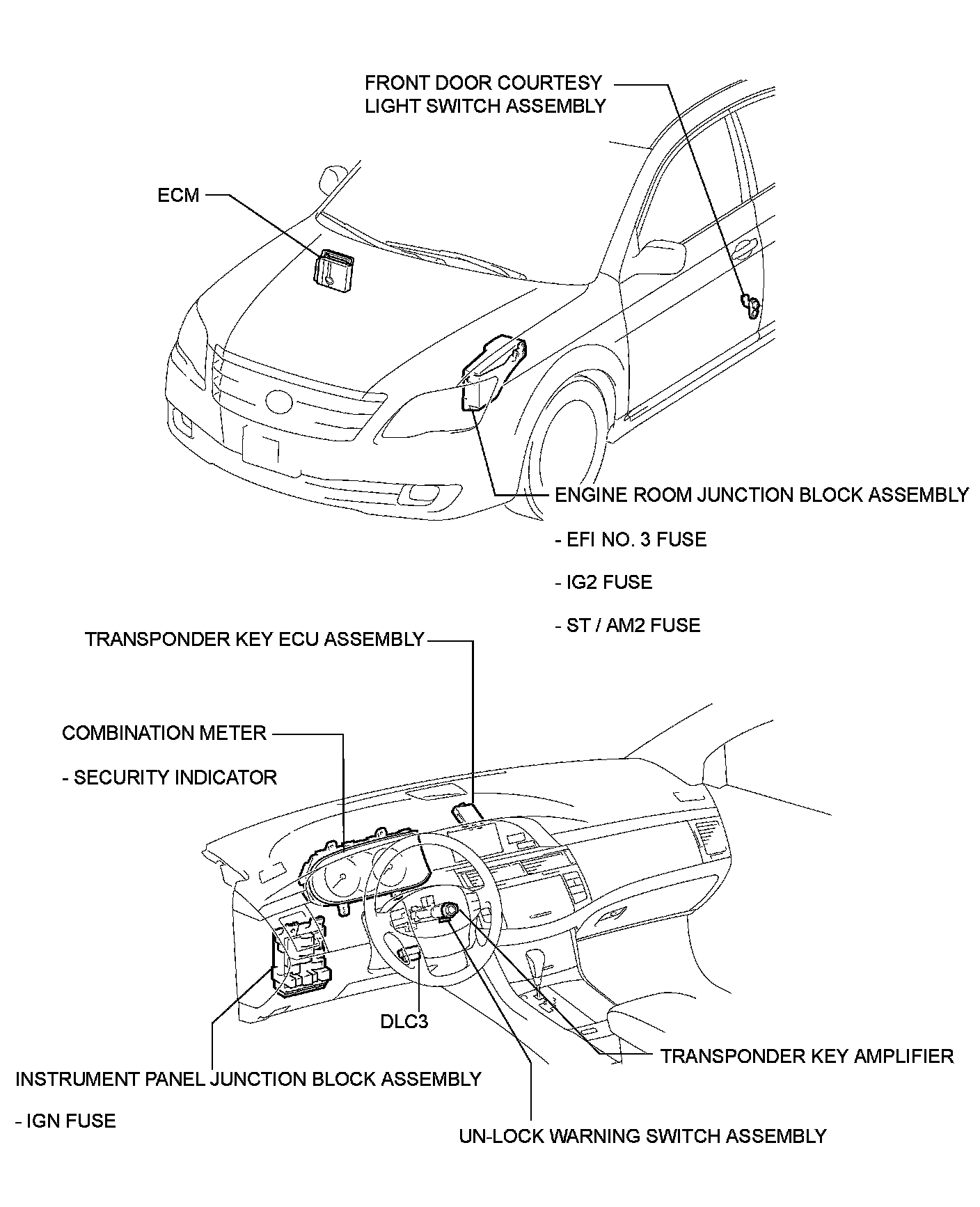 FRONT DOOR COURTESY LIGHT SWITCH ASSEMBLY

ECM

ENGINE ROOM JUNCTION BLOCK ASSEMBLY

- EFI NO. 3 FUSE

- IG2 FUSE

- ST / AM2 FUSE

TRANSPONDER KEY ECU ASSEMBLY

COMBINATION METER

- SECURITY INDICATOR

DLC3

TRANSPONDER KEY AMPLIFIER

INSTRUMENT PANEL JUNCTION BLOCK ASSEMBLY

- IGN FUSE

UN-LOCK WARNING SWITCH ASSEMBLY