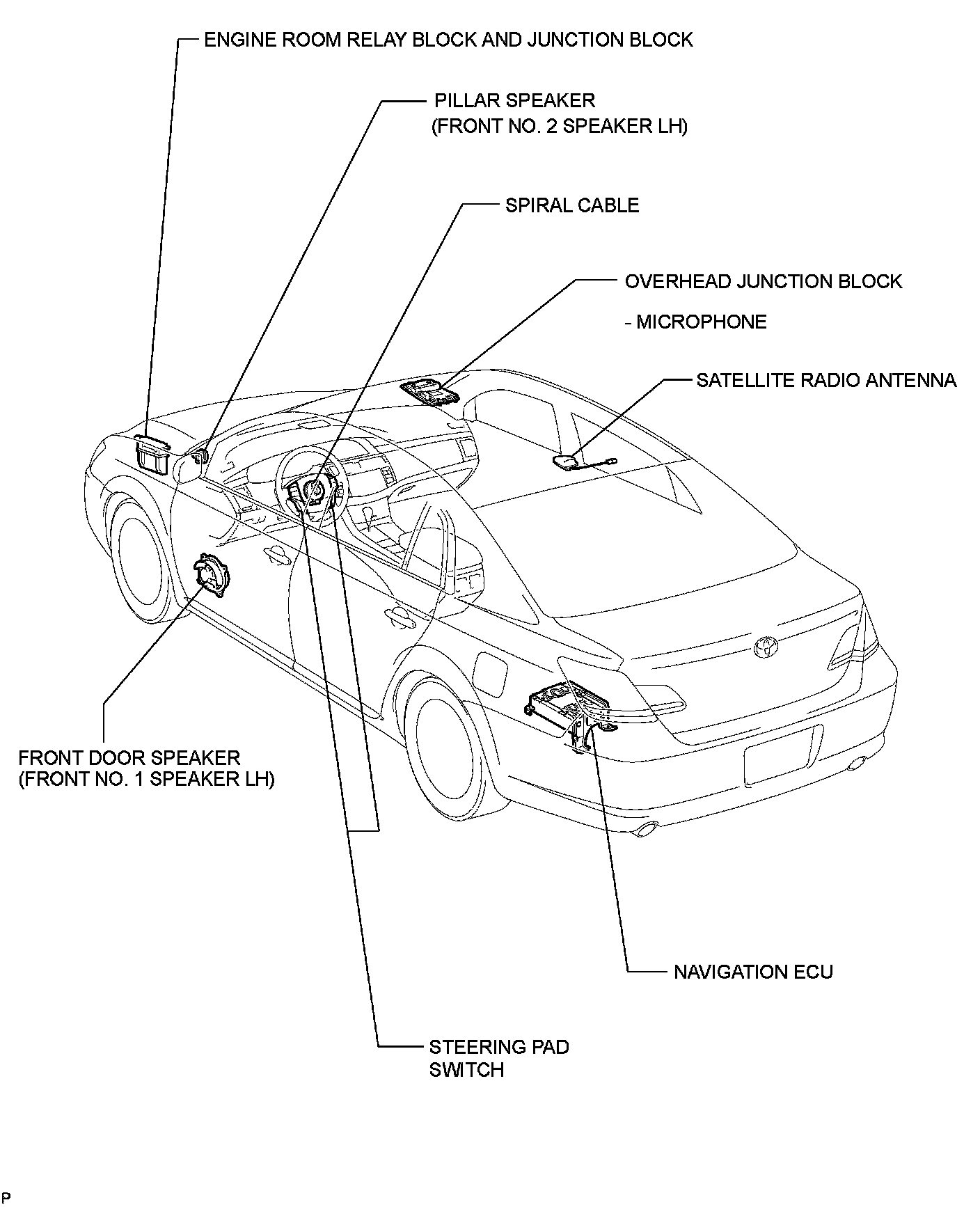 ENGINE ROOM RELAY BLOCK AND JUNCTION BLOCK

PILLAR SPEAKER
(FRONT NO. 2 SPEAKER LH)

SPIRAL CABLE

OVERHEAD JUNCTION BLOCK

- MICROPHONE

SATELLITE RADIO ANTENNA

FRONT DOOR SPEAKER
(FRONT NO. 1 SPEAKER LH)

NAVIGATION ECU

STEERING PAD
SWITCH

P