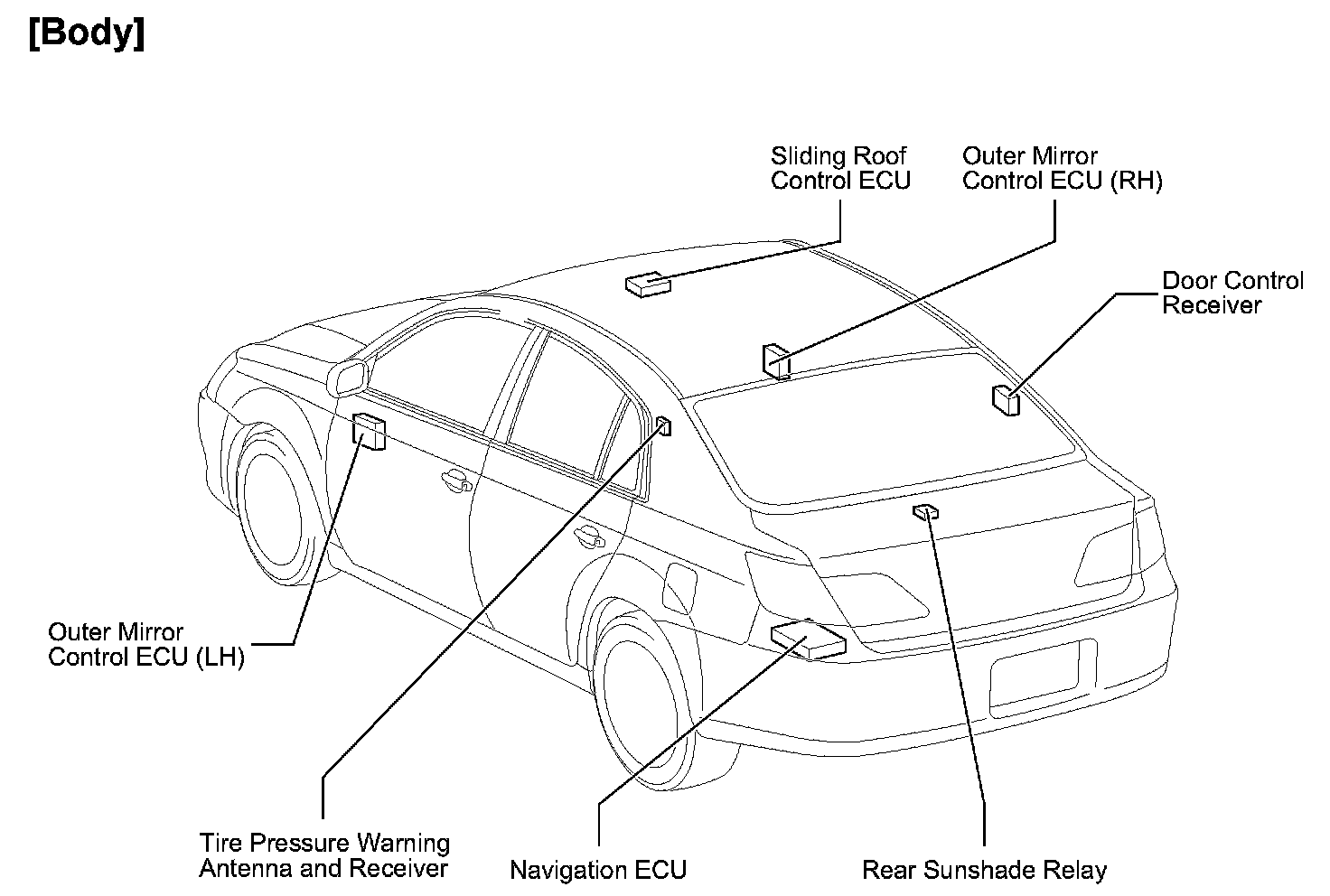 [Body]

Sliding Roof Control ECU

Outer Mirror Control ECU (RH)

Door Control Receiver

Outer Mirror Control ECU (LH)

Tire Pressure Warning Antenna and Receiver

Navigation ECU

Rear Sunshade Relay