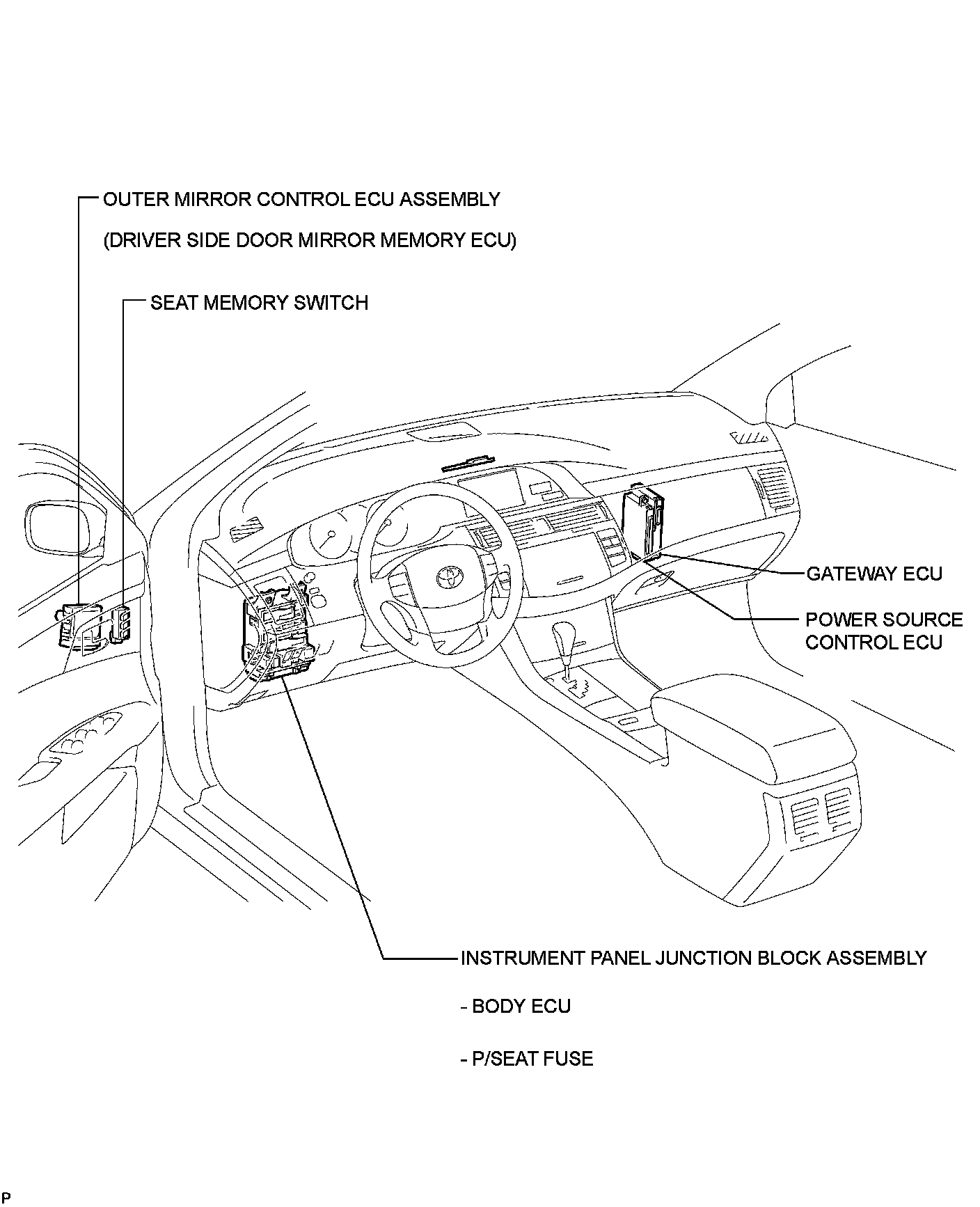 OUTER MIRROR CONTROL ECU ASSEMBLY

(DRIVER SIDE DOOR MIRROR MEMORY ECU)

SEAT MEMORY SWITCH

GATEWAY ECU

POWER SOURCE CONTROL ECU

INSTRUMENT PANEL JUNCTION BLOCK ASSEMBLY

- BODY ECU

- P/SEAT FUSE

P