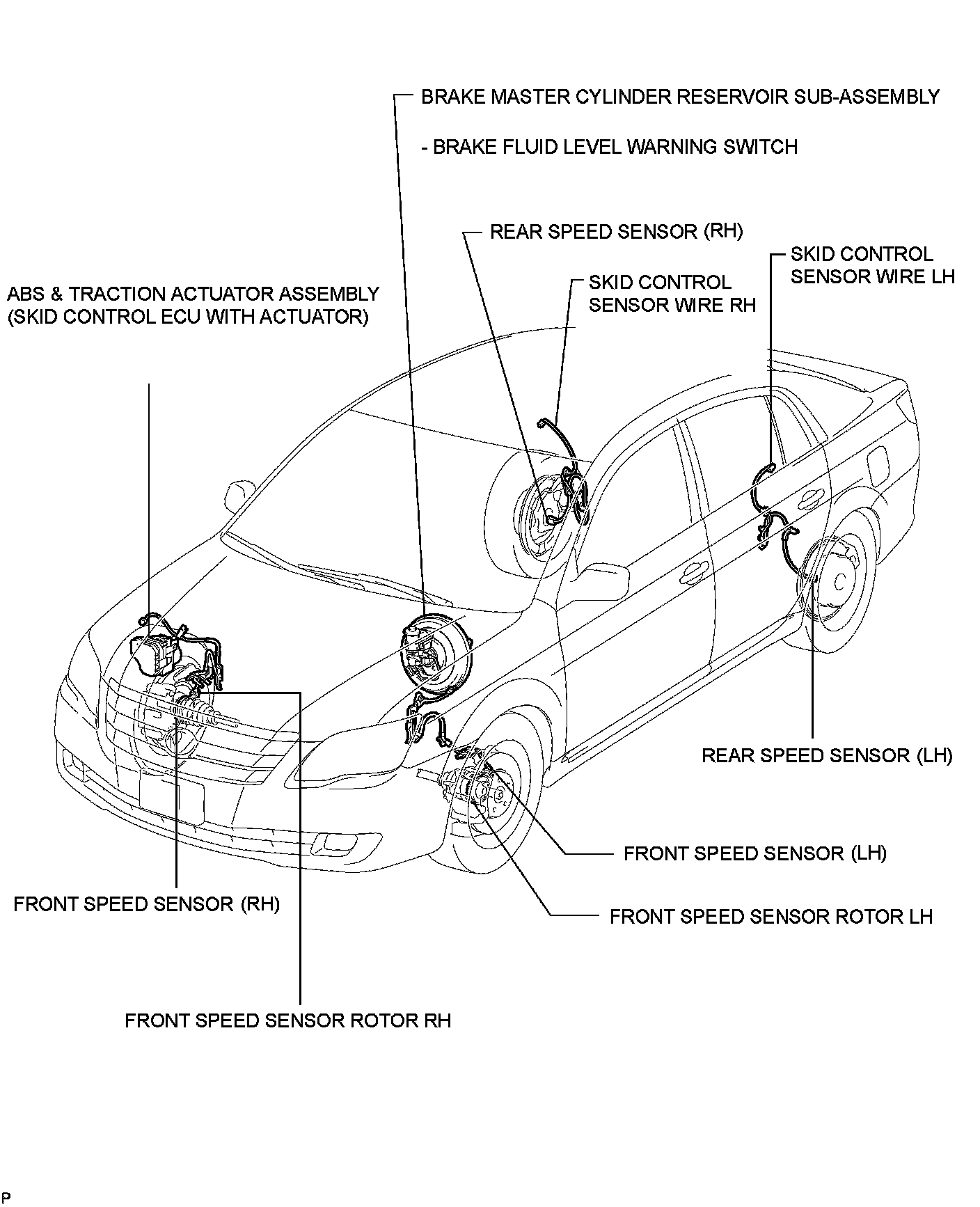 BRAKE MASTER CYLINDER RESERVOIR SUB-ASSEMBLY

- BRAKE FLUID LEVEL WARNING SWITCH

REAR SPEED SENSOR (RH)

SKID CONTROL SENSOR WIRE LH

SKID CONTROL SENSOR WIRE RH

ABS & TRACTION ACTUATOR ASSEMBLY (SKID CONTROL ECU WITH ACTUATOR)

REAR SPEED SENSOR (LH)

FRONT SPEED SENSOR (LH)

FRONT SPEED SENSOR (RH)

FRONT SPEED SENSOR ROTOR LH

FRONT SPEED SENSOR ROTOR RH

P