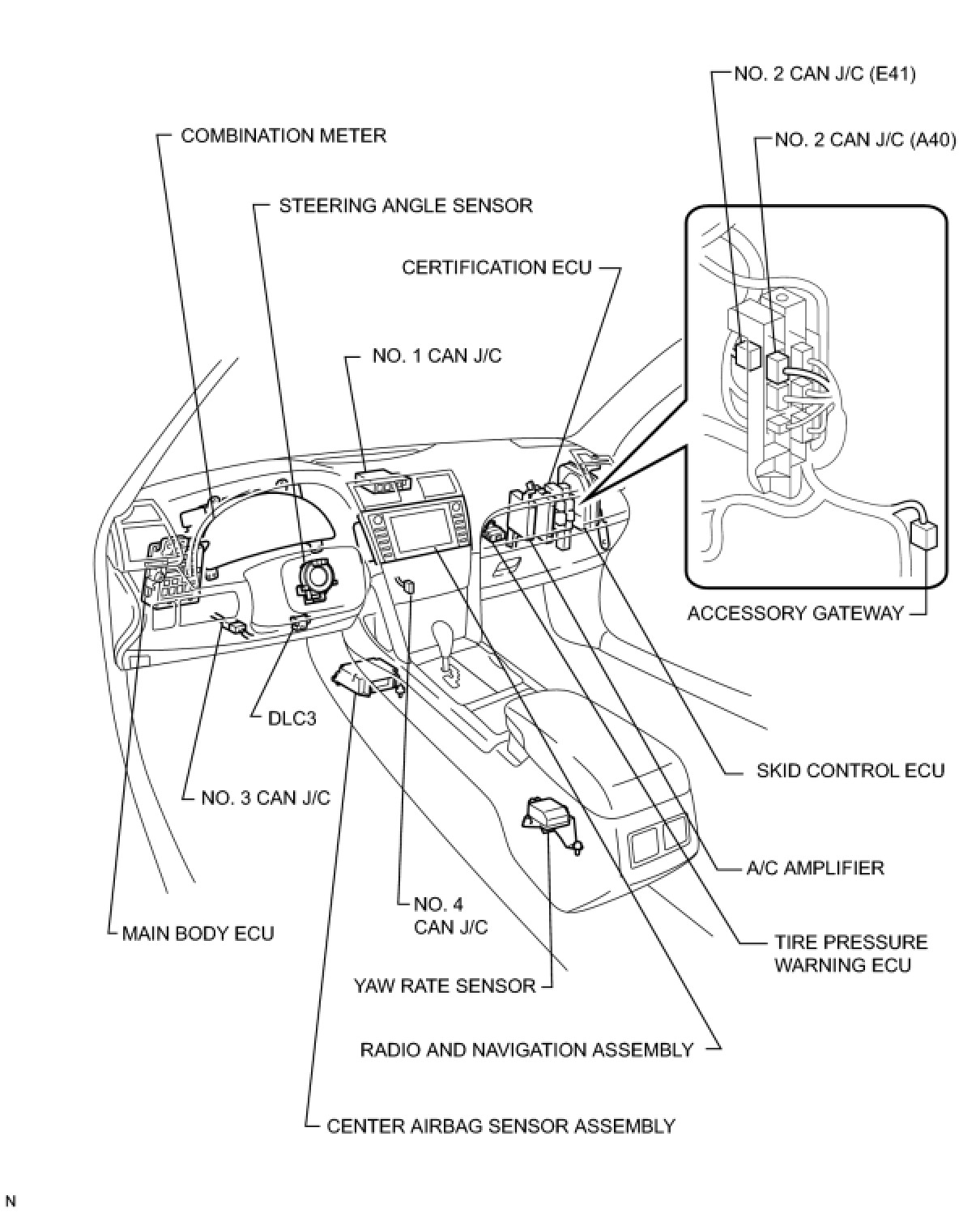 NO. 2 CAN J/C (E41)

COMBINATION METER

NO. 2 CAN J/C (A40)

STEERING ANGLE SENSOR

CERTIFICATION ECU

NO. 1 CAN J/C

ACCESSORY GATEWAY

DLC3

SKID CONTROL ECU

NO. 3 CAN J/C

A/C AMPLIFIER

NO. 4 CAN J/C

MAIN BODY ECU

TIRE PRESSURE WARNING ECU

YAW RATE SENSOR

RADIO AND NAVIGATION ASSEMBLY

CENTER AIRBAG SENSOR ASSEMBLY

N