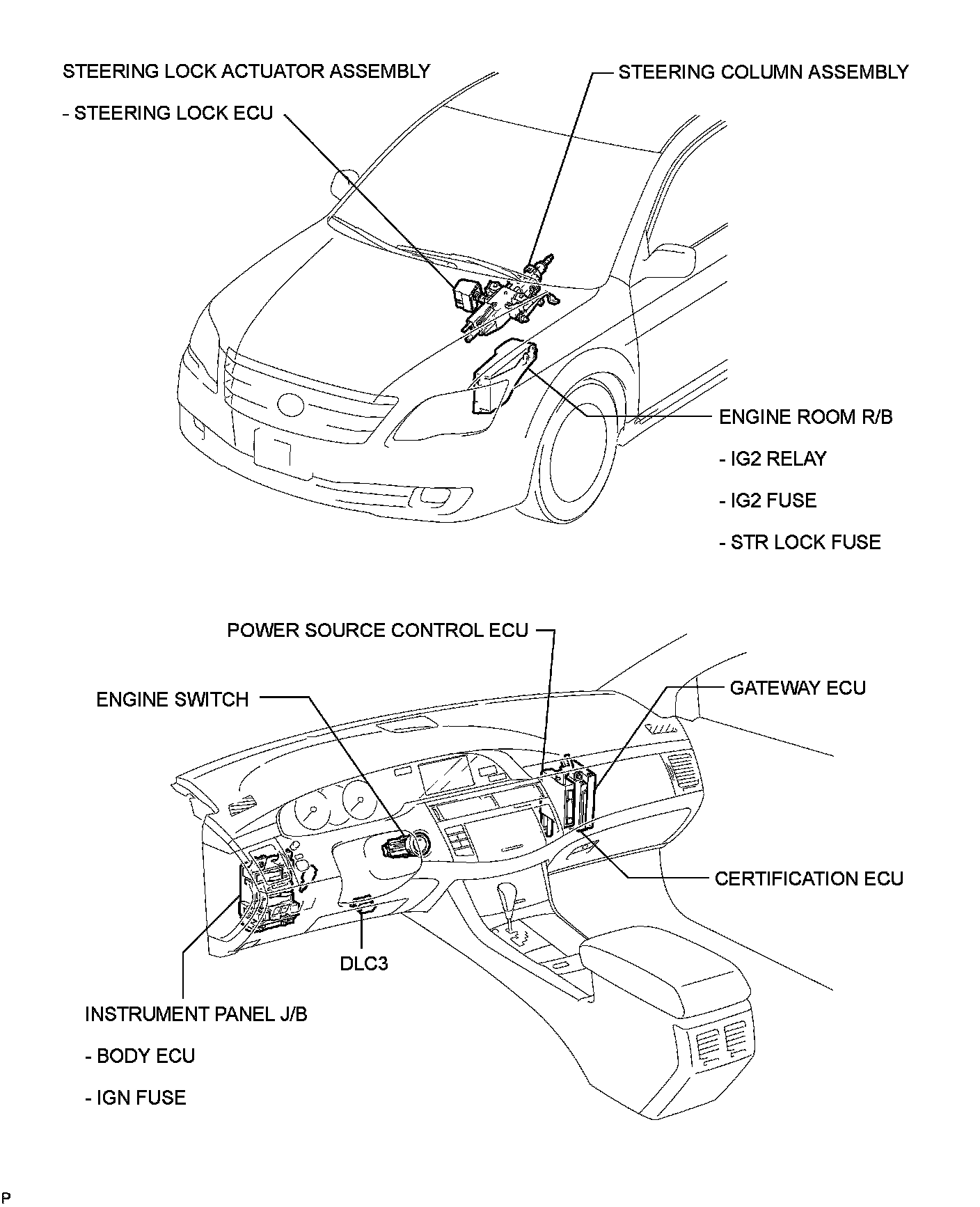 STEERING LOCK ACTUATOR ASSEMBLY

- STEERING LOCK ECU

STEERING COLUMN ASSEMBLY

ENGINE ROOM R/B

- IG2 RELAY

- IG2 FUSE

- STR LOCK FUSE

POWER SOURCE CONTROL ECU

ENGINE SWITCH

GATEWAY ECU

CERTIFICATION ECU

DLC3

INSTRUMENT PANEL J/B

- BODY ECU

- IGN FUSE

P