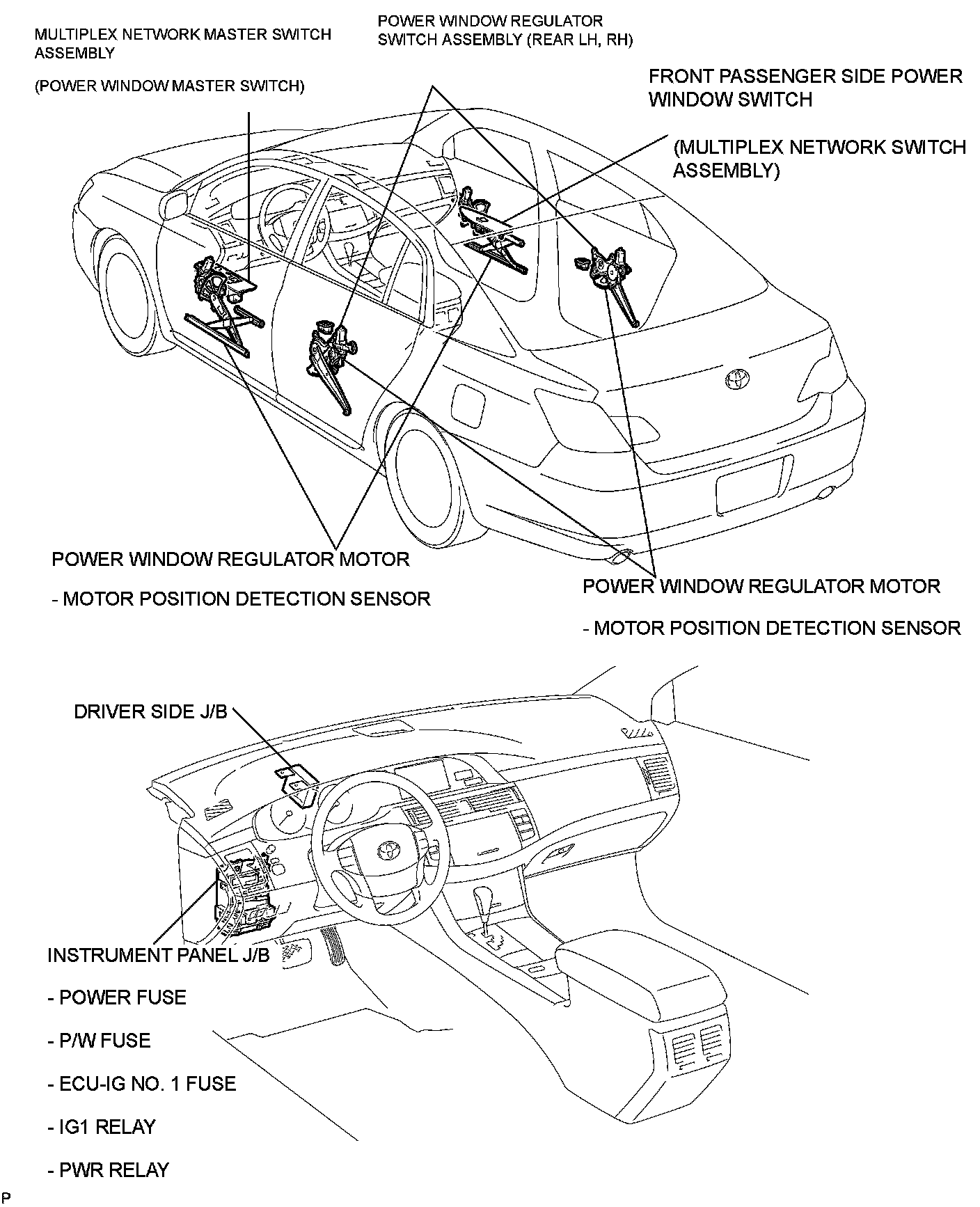 MULTIPLEX NETWORK MASTER SWITCH ASSEMBLY

(POWER WINDOW MASTER SWITCH)

POWER WINDOW REGULATOR SWITCH ASSEMBLY (REAR LH, RH)

FRONT PASSENGER SIDE POWER WINDOW SWITCH

(MULTIPLEX NETWORK SWITCH ASSEMBLY)

POWER WINDOW REGULATOR MOTOR

- MOTOR POSITION DETECTION SENSOR

POWER WINDOW REGULATOR MOTOR

- MOTOR POSITION DETECTION SENSOR

DRIVER SIDE J/B

INSTRUMENT PANEL J/B

- POWER FUSE

- P/W FUSE

- ECU-IG NO. 1 FUSE

- IG1 RELAY

- PWR RELAY

P