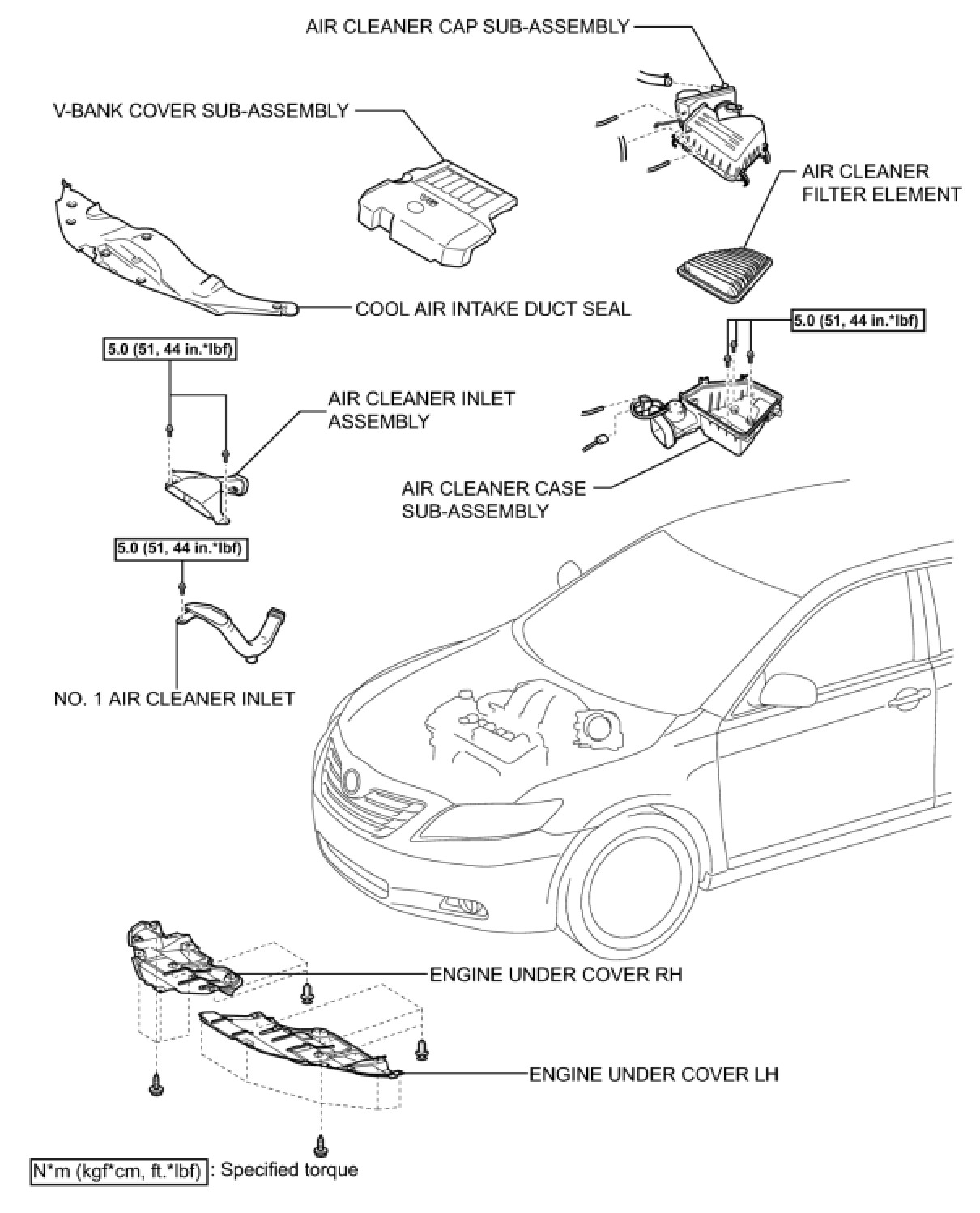 AIR CLEANER CAP SUB-ASSEMBLY

V-BANK COVER SUB-ASSEMBLY

AIR CLEANER FILTER ELEMENT

COOL AIR INTAKE DUCT SEAL

5.0 (51, 44 in.*lbf)

5.0 (51, 44 in.*lbf)

AIR CLEANER INLET ASSEMBLY

AIR CLEANER CASE SUB-ASSEMBLY

5.0 (51, 44 in.*lbf)

NO. 1 AIR CLEANER INLET

ENGINE UNDER COVER RH

ENGINE UNDER COVER LH

N*m (kgf*cm, ft.*lbf) : Specified torque