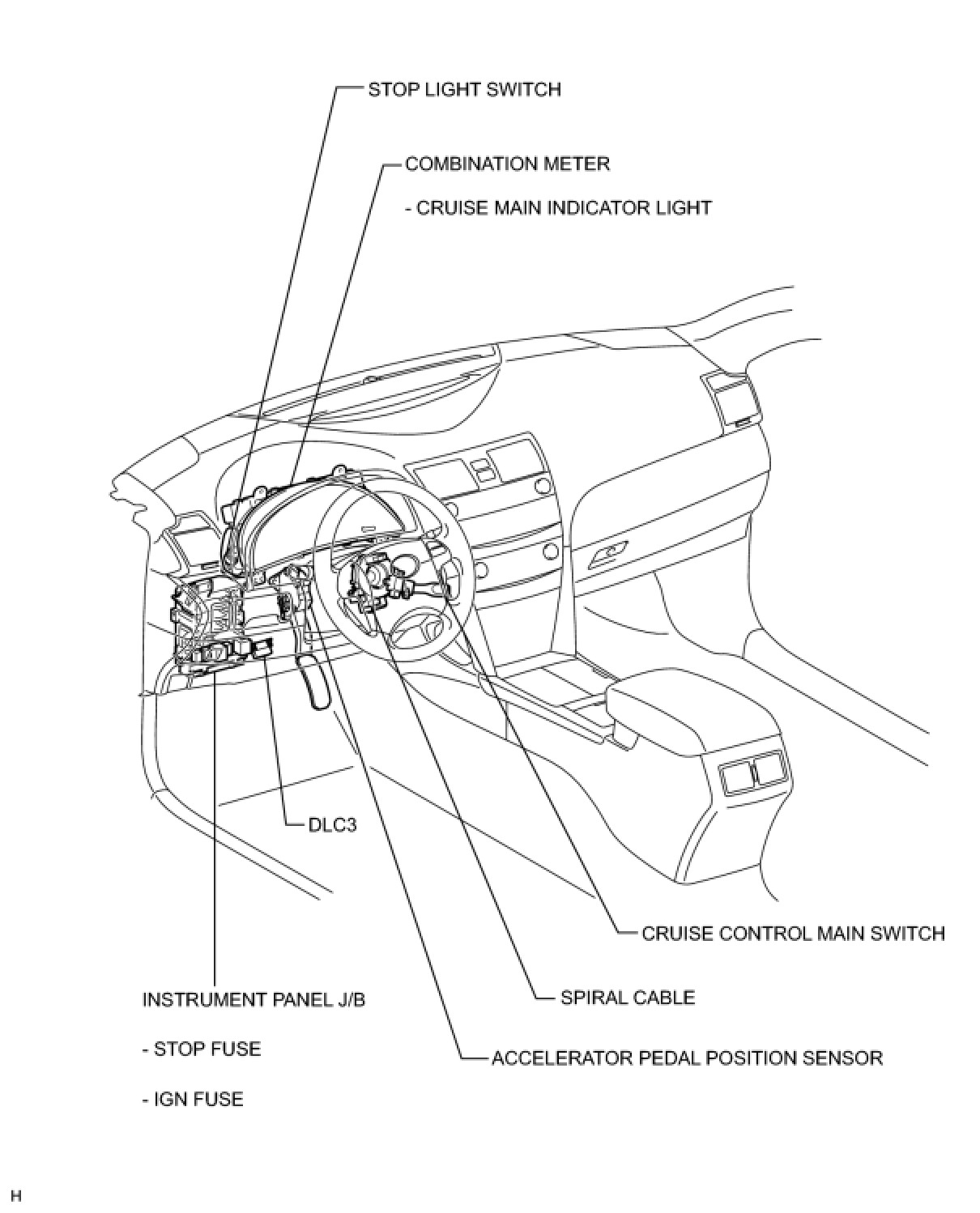 STOP LIGHT SWITCH

COMBINATION METER

- CRUISE MAIN INDICATOR LIGHT

DLC3

CRUISE CONTROL MAIN SWITCH

INSTRUMENT PANEL J/B

- STOP FUSE

- IGN FUSE

SPIRAL CABLE

ACCELERATOR PEDAL POSITION SENSOR

H