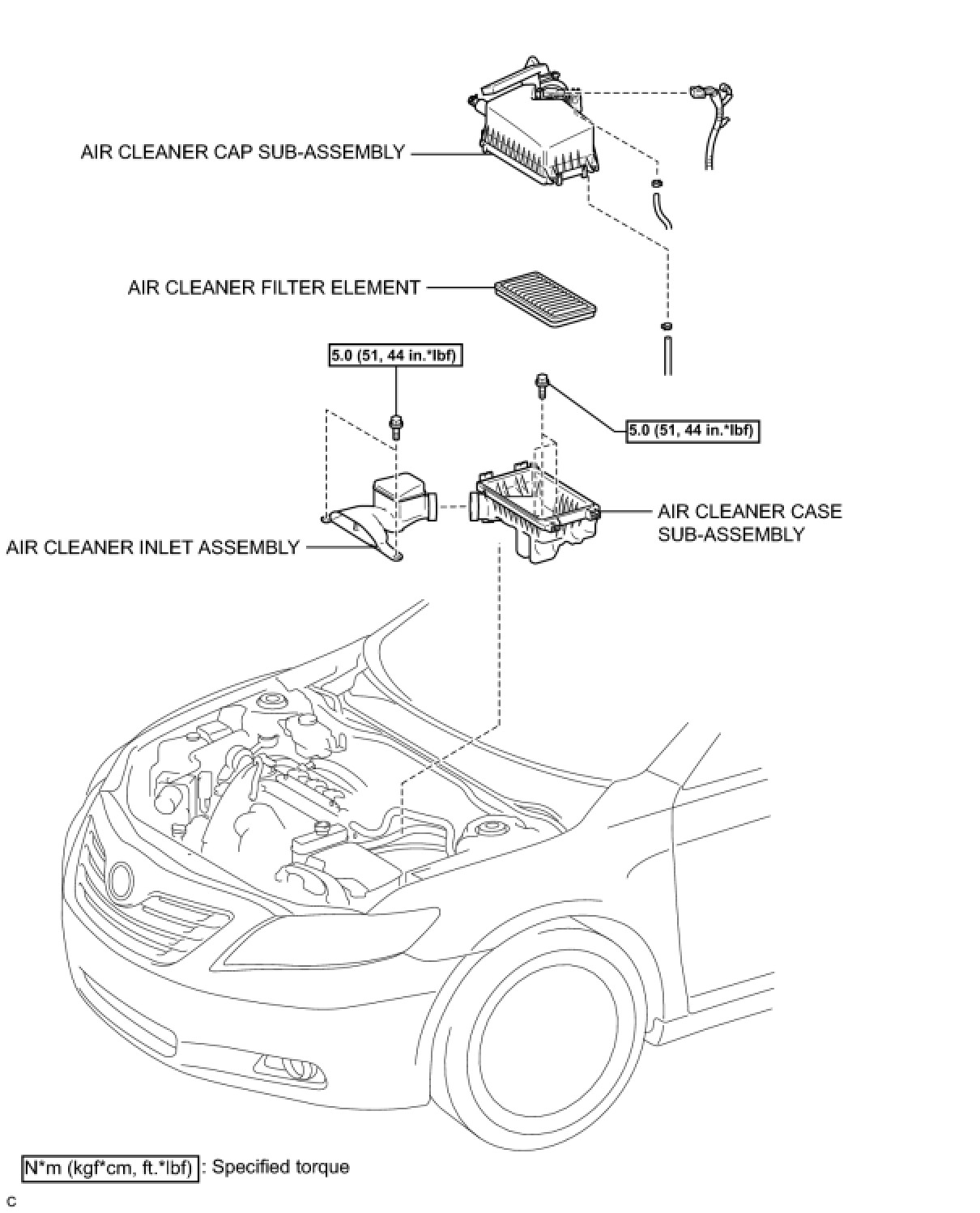 AIR CLEANER CAP SUB-ASSEMBLY

AIR CLEANER FILTER ELEMENT

5.0 (51, 44 in.*lbf)

5.0 (51, 44 in.*lbf)

AIR CLEANER CASE SUB-ASSEMBLY

AIR CLEANER INLET ASSEMBLY

N*m (kgf*cm, ft.*lbf) : Specified torque

C