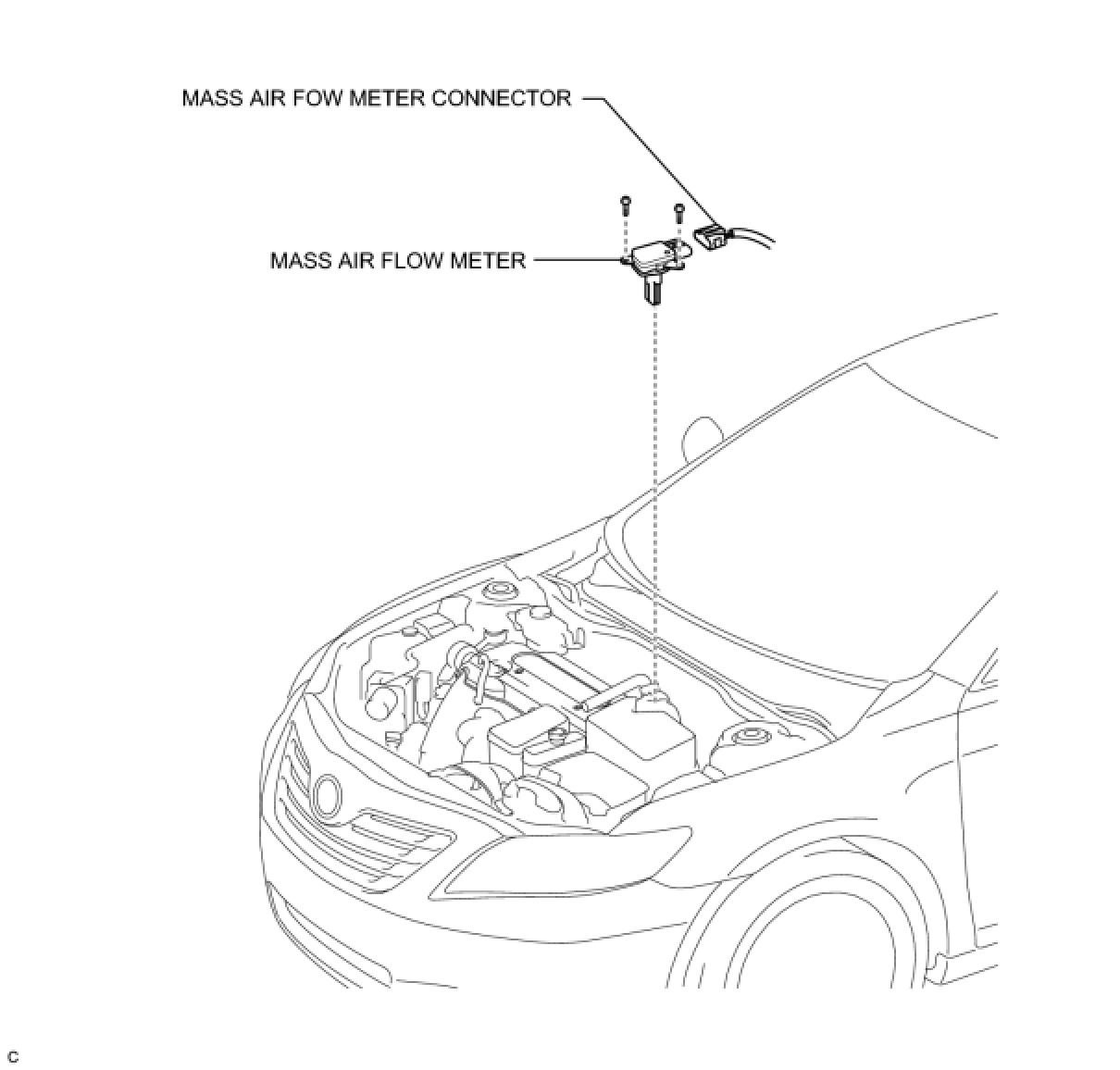 MASS AIR FOW METER CONNECTOR

MASS AIR FLOW METER

C