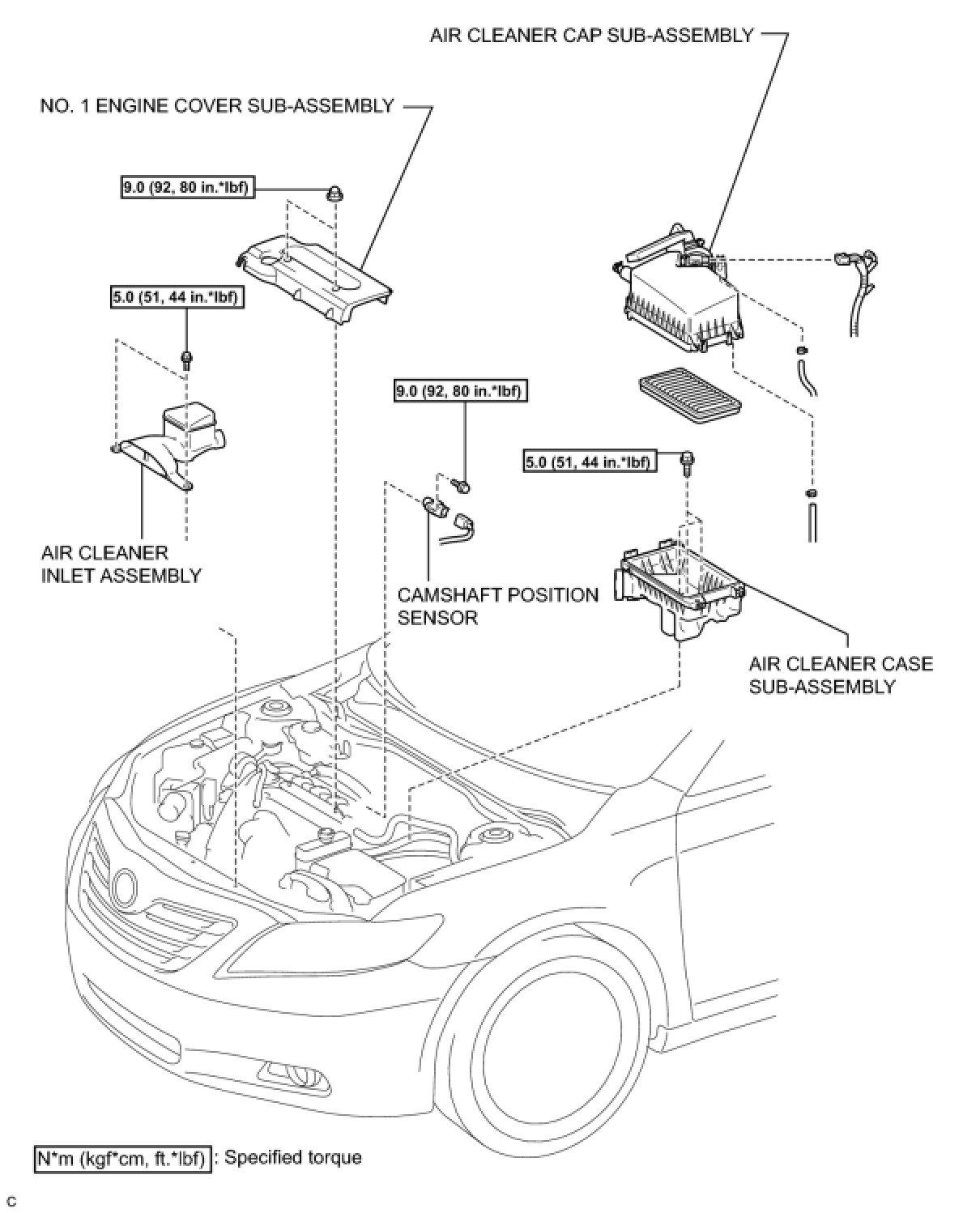 AIR CLEANER CAP SUB-ASSEMBLY

NO. 1 ENGINE COVER SUB-ASSEMBLY

9.0 (92, 80 in.*lbf)

5.0 (51, 44 in.*lbf)

9.0 (92, 80 in.*lbf)

5.0 (51, 44 in.*lbf)

AIR CLEANER INLET ASSEMBLY

CAMSHAFT POSITION SENSOR

AIR CLEANER CASE SUB-ASSEMBLY

N*m (kgf*cm, ft.*lbf) : Specified torque

C