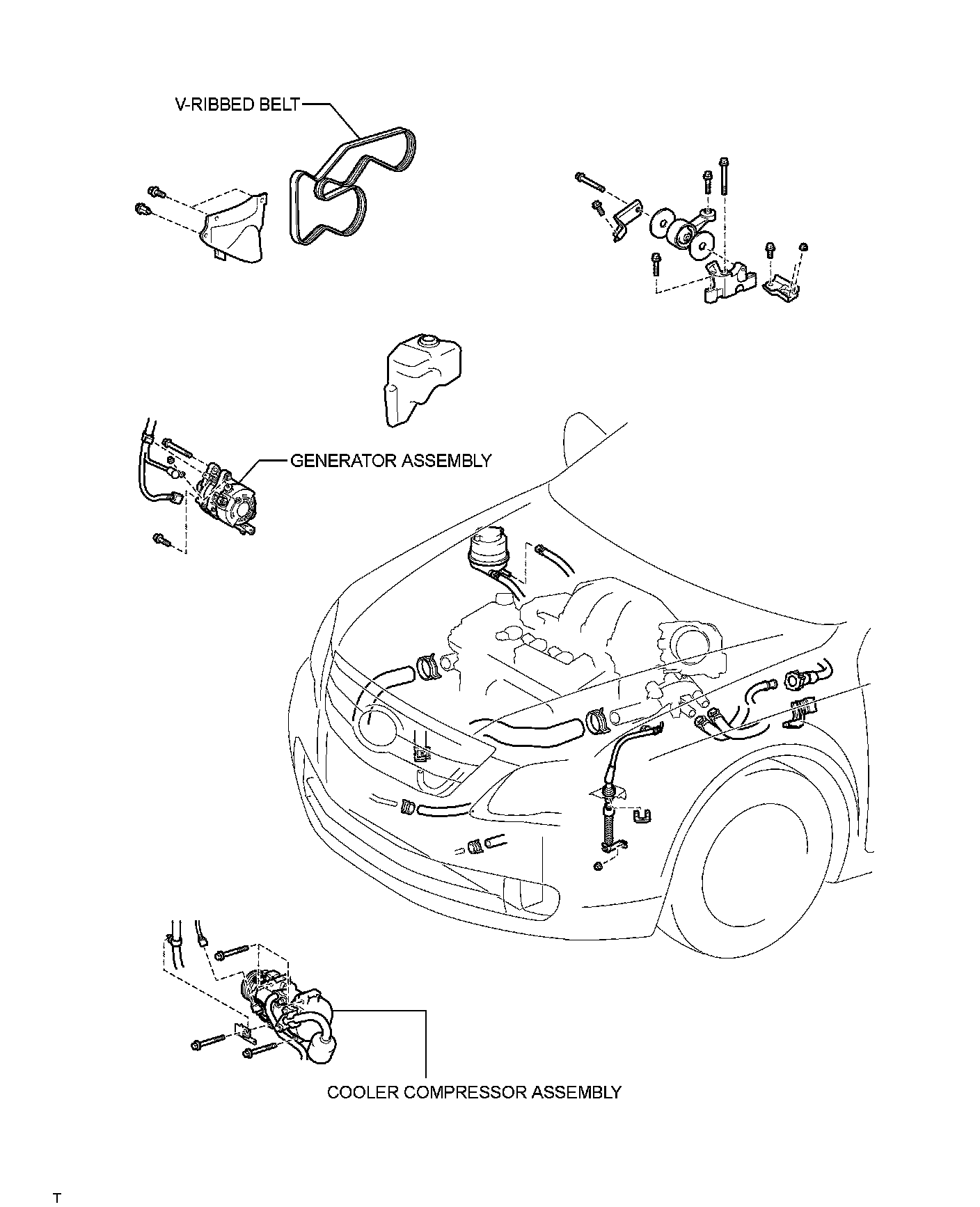 V-RIBBED BELT

GENERATOR ASSEMBLY

COOLER COMPRESSOR ASSEMBLY

T