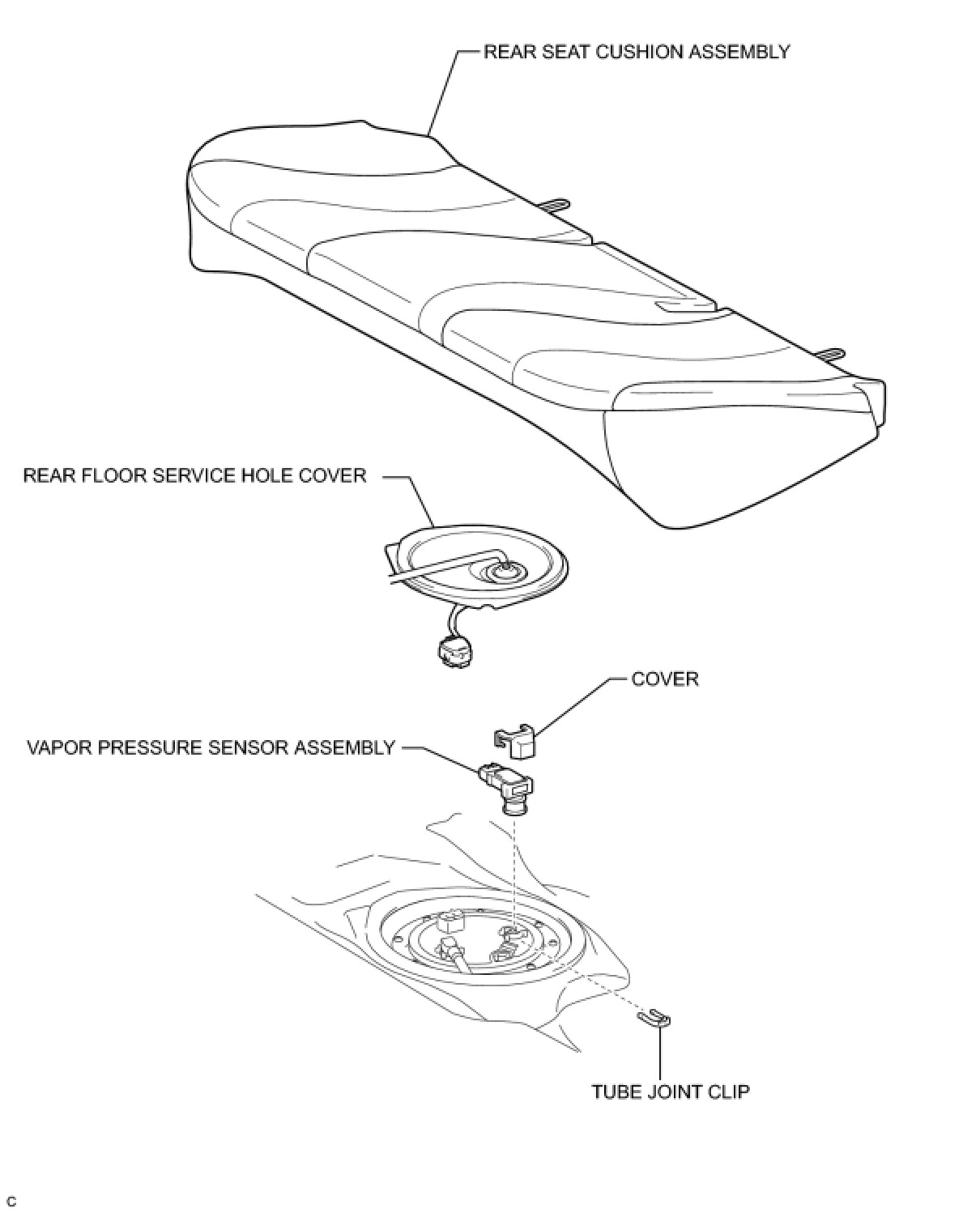 REAR SEAT CUSHION ASSEMBLY

REAR FLOOR SERVICE HOLE COVER

COVER

VAPOR PRESSURE SENSOR ASSEMBLY

TUBE JOINT CLIP

C