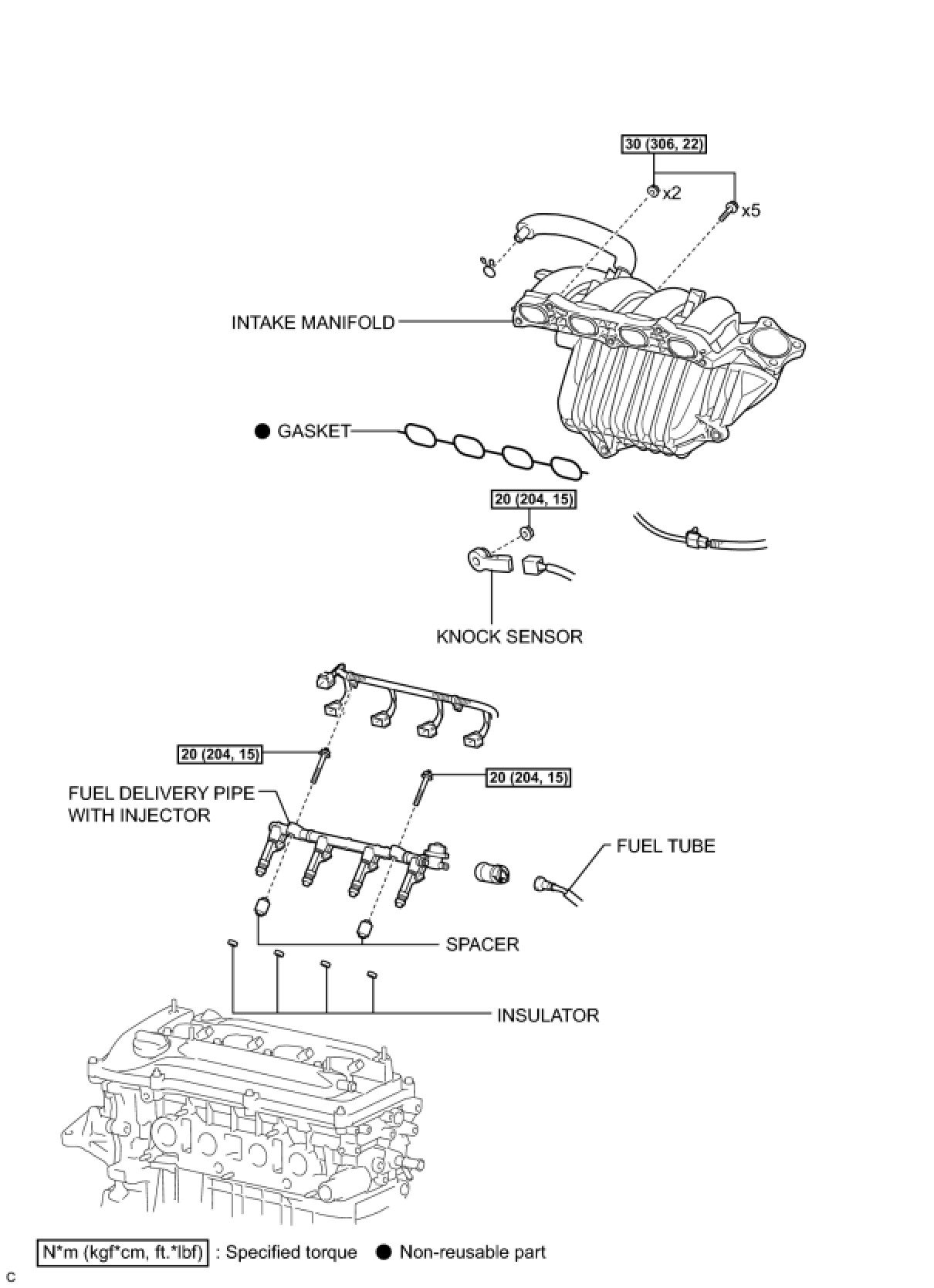 30 (306, 22)

x2

x5

INTAKE MANIFOLD

● GASKET

20 (204, 15)

KNOCK SENSOR

20 (204, 15)

20 (204, 15)

FUEL DELIVERY PIPE WITH INJECTOR

FUEL TUBE

SPACER

INSULATOR

N*m (kgf*cm, ft.*lbf) : Specified torque ● Non-reusable part

C