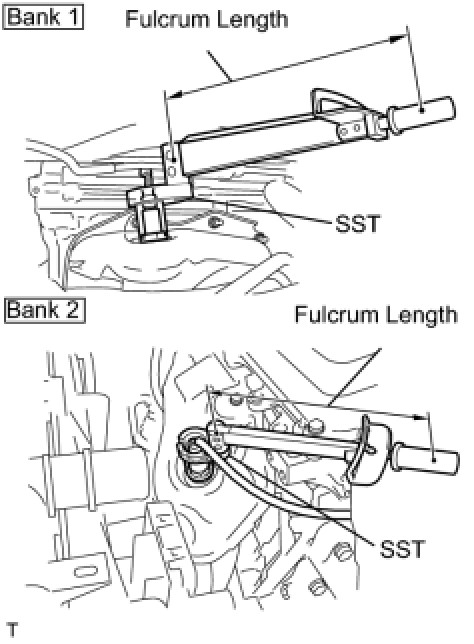 Bank 1

Fulcrum Length

SST

Bank 2

Fulcrum Length

SST

T