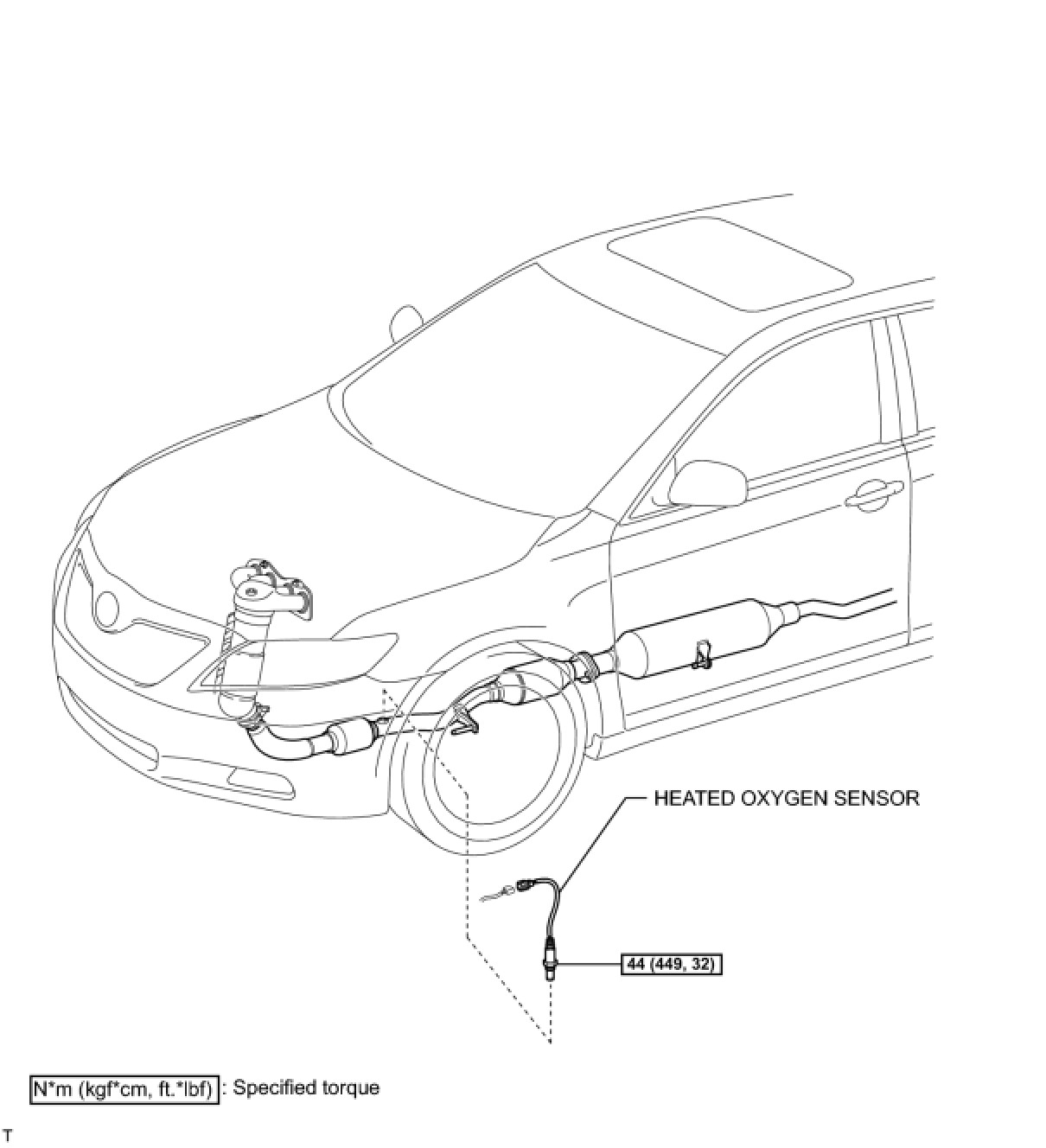 HEATED OXYGEN SENSOR

44 (449, 32)

N*m (kgf*cm, ft.*lbf) : Specified torque

T