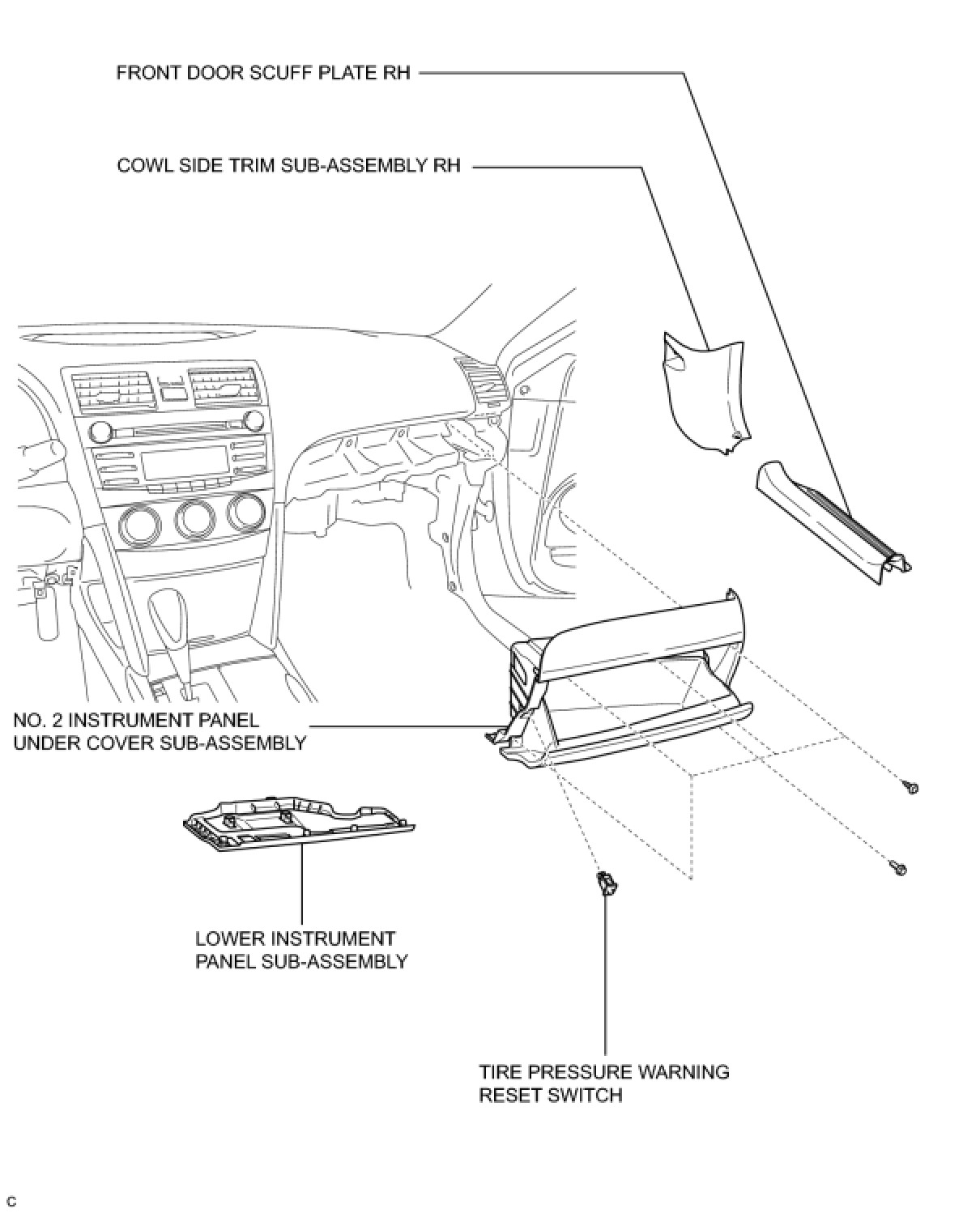 FRONT DOOR SCUFF PLATE RH

COWL SIDE TRIM SUB-ASSEMBLY RH

NO. 2 INSTRUMENT PANEL UNDER COVER SUB-ASSEMBLY

LOWER INSTRUMENT PANEL SUB-ASSEMBLY

TIRE PRESSURE WARNING RESET SWITCH

C