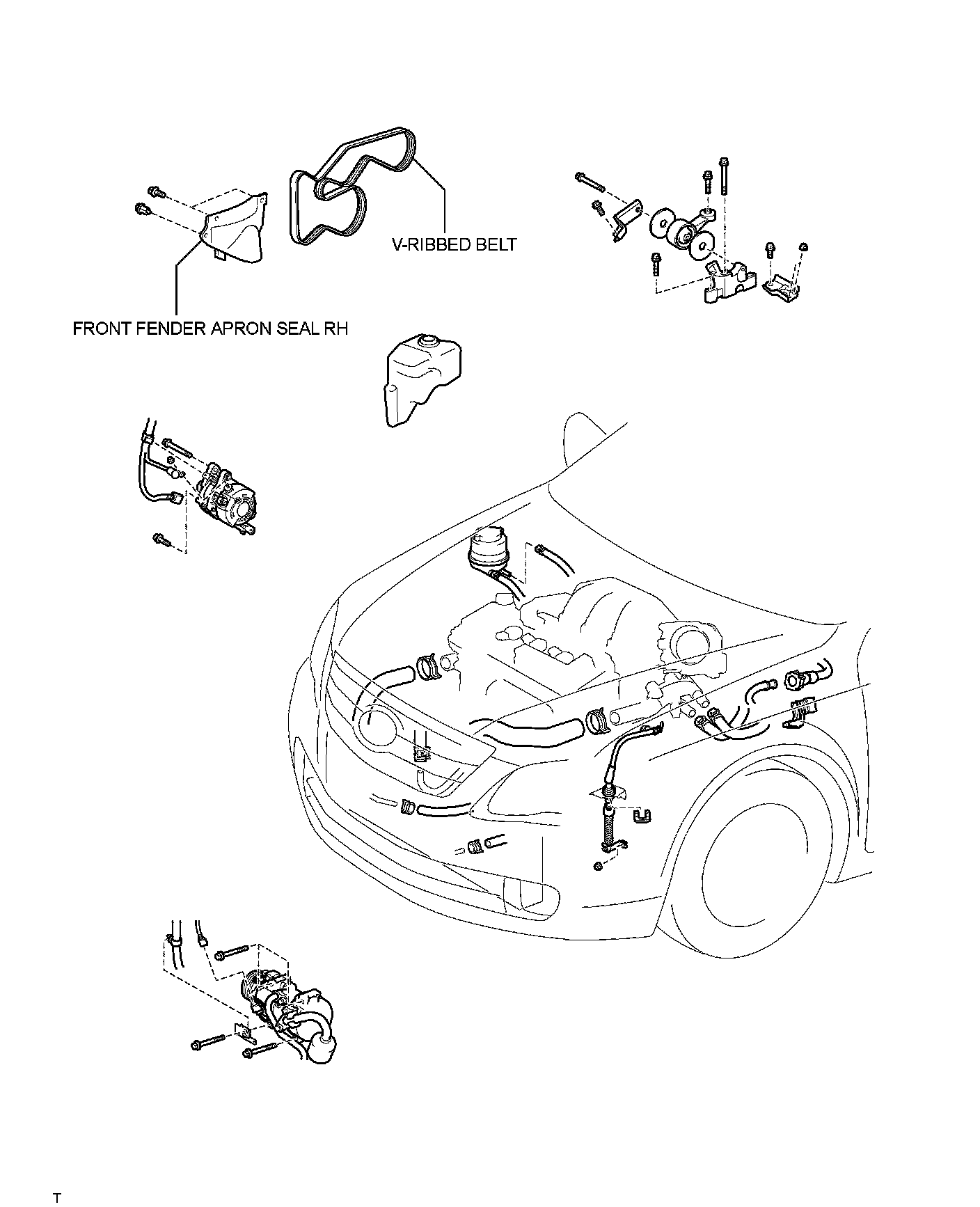 V-RIBBED BELT

FRONT FENDER APRON SEAL RH

T