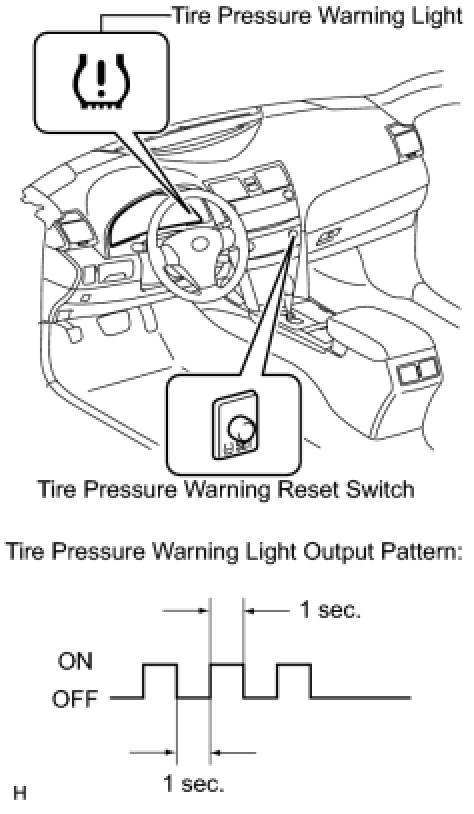 Tire Pressure Warning Light

Tire Pressure Warning Reset Switch

Tire Pressure Warning Light Output Pattern:

1 sec.

ON

OFF

1 sec.

H