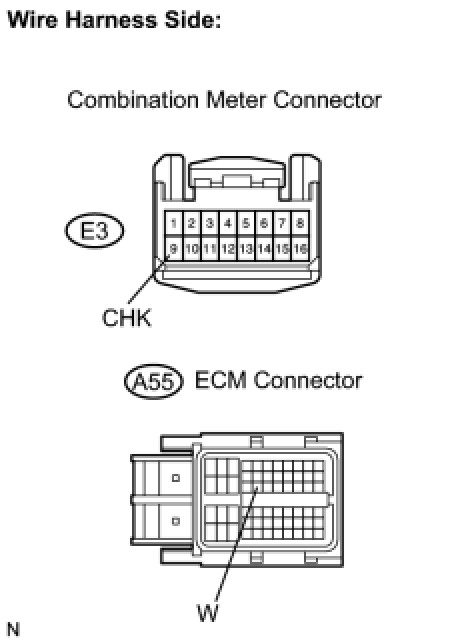 Wire Harness Side:

Combination Meter Connector

E3

1 2 3 4 5 6 7 8
9 10 11 12 13 14 15 16

CHK

A55 ECM Connector

W

N