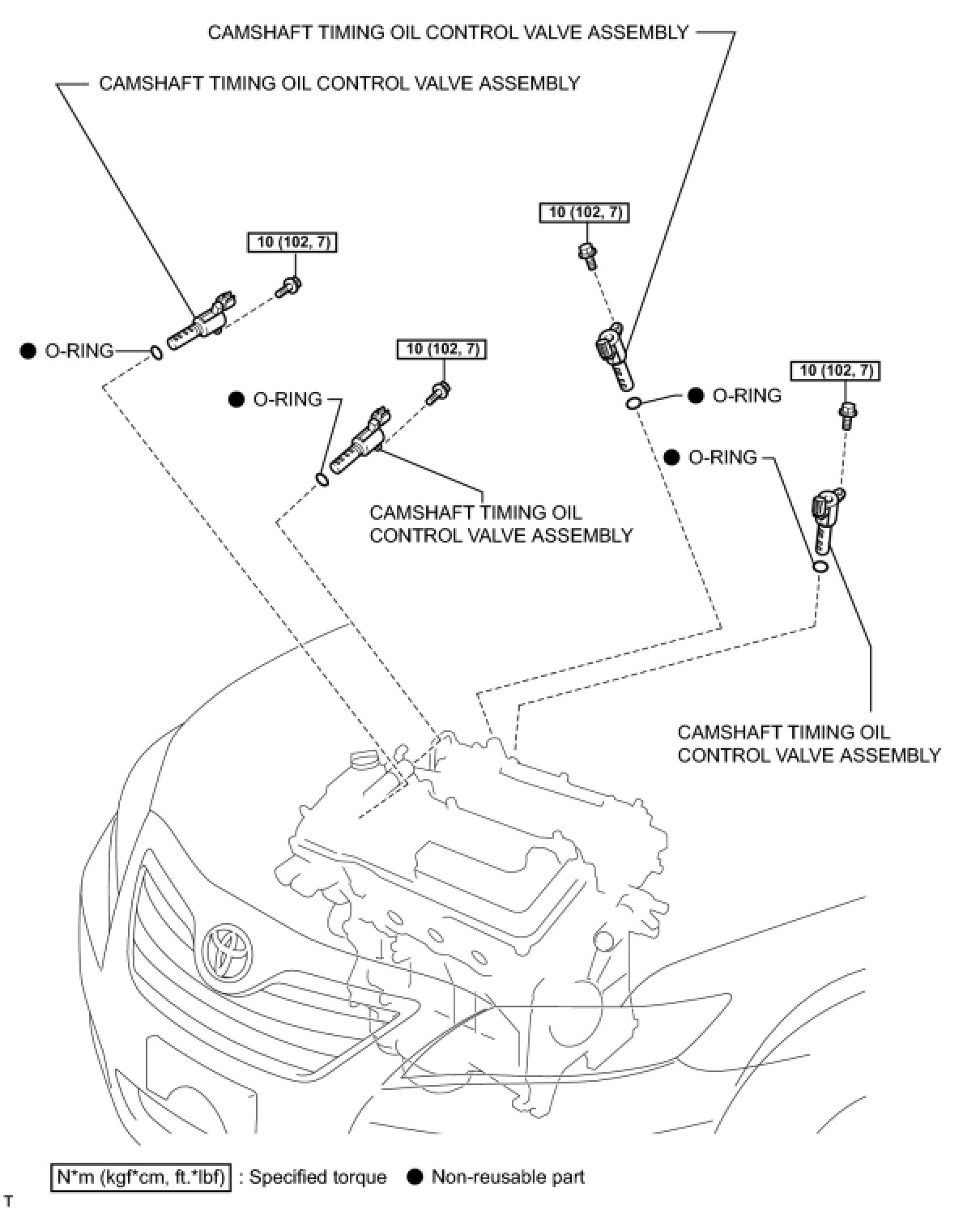 CAMSHAFT TIMING OIL CONTROL VALVE ASSEMBLY

CAMSHAFT TIMING OIL CONTROL VALVE ASSEMBLY

10 (102, 7)

10 (102, 7)

● O-RING

10 (102, 7)

● O-RING

● O-RING

10 (102, 7)

● O-RING

CAMSHAFT TIMING OIL CONTROL VALVE ASSEMBLY

CAMSHAFT TIMING OIL CONTROL VALVE ASSEMBLY

N*m (kgf*cm, ft.*lbf) : Specified torque ● Non-reusable part

T