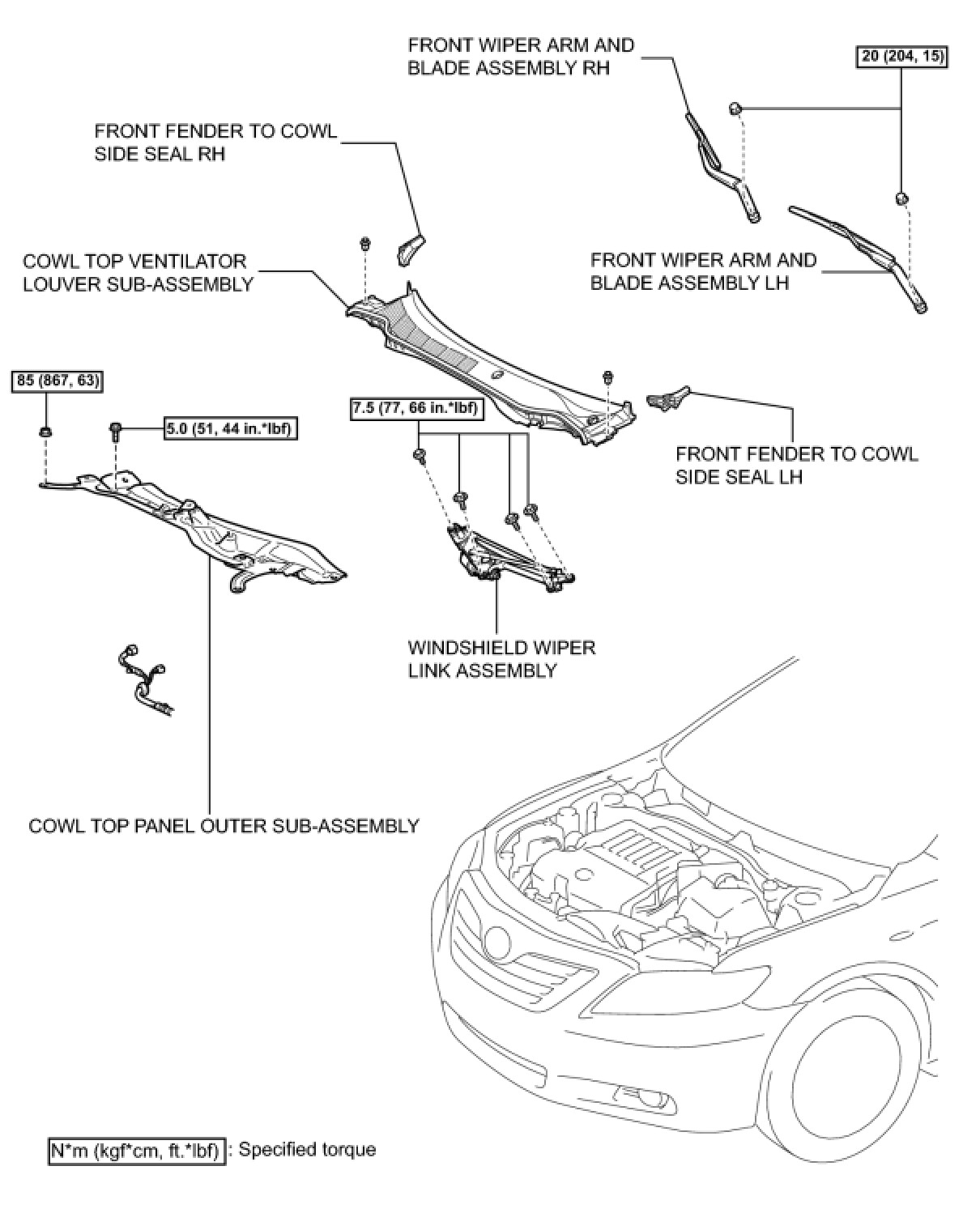 FRONT WIPER ARM AND BLADE ASSEMBLY RH

20 (204, 15)

FRONT FENDER TO COWL SIDE SEAL RH

COWL TOP VENTILATOR LOUVER SUB-ASSEMBLY

FRONT WIPER ARM AND BLADE ASSEMBLY LH

85 (867, 63)

5.0 (51, 44 in.*lbf)

7.5 (77, 66 in.*lbf)

FRONT FENDER TO COWL SIDE SEAL LH

WINDSHIELD WIPER LINK ASSEMBLY

COWL TOP PANEL OUTER SUB-ASSEMBLY

N*m (kgf*cm, ft.*lbf) : Specified torque