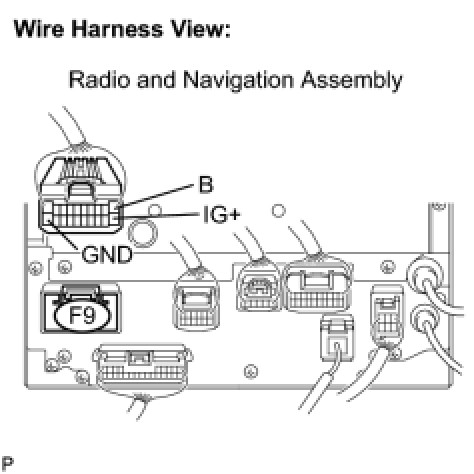 Wire Harness View:

Radio and Navigation Assembly

B

IG+

GND

F9

P