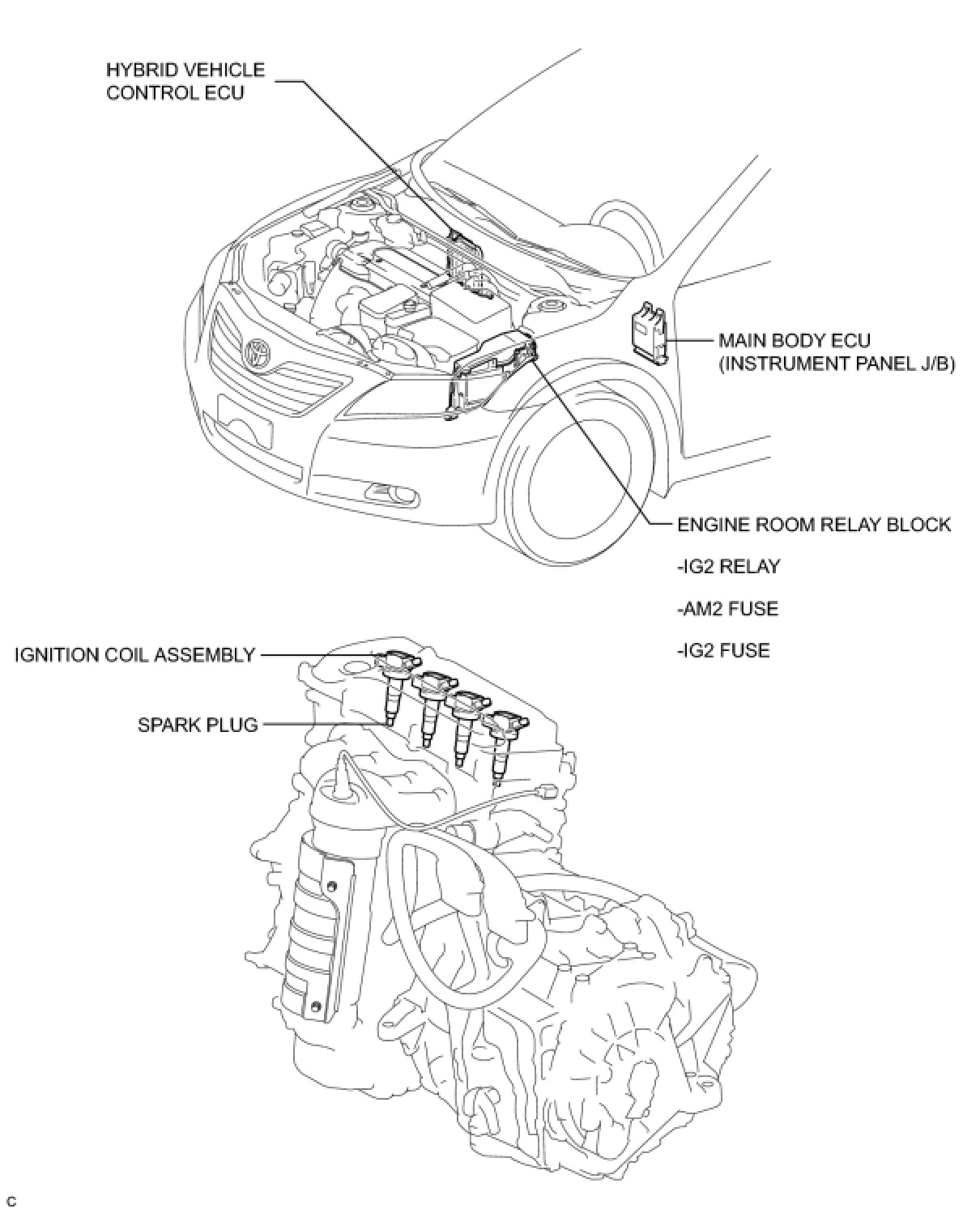 HYBRID VEHICLE CONTROL ECU

MAIN BODY ECU (INSTRUMENT PANEL J/B)

ENGINE ROOM RELAY BLOCK

-IG2 RELAY

-AM2 FUSE

-IG2 FUSE

IGNITION COIL ASSEMBLY

SPARK PLUG

C