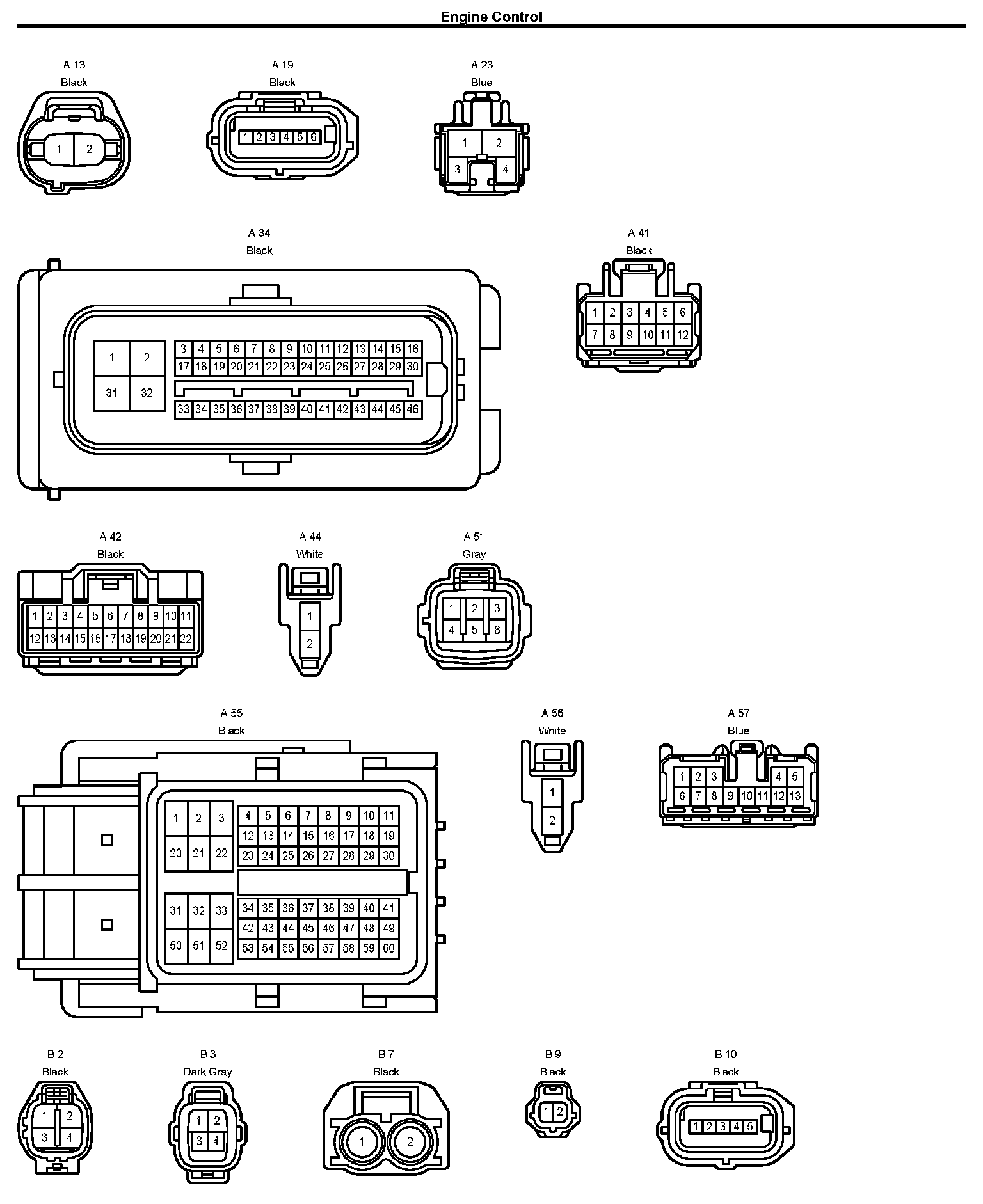 Engine Control

A 13
Black
1 2

A 19
Black
1 2 3 4 5 6

A 23
Blue
1 2
3 4

A 34
Black
1 2
31 32
3 4 5 6 7 8 9 10 11 12 13 14 15 16
17 18 19 20 21 22 23 24 25 26 27 28 29 30
33 34 35 36 37 38 39 40 41 42 43 44 45 46

A 41
Black
1 2 3 4 5 6
7 8 9 10 11 12

A 42
Black
1 2 3 4 5 6 7 8 9 10 11
12 13 14 15 16 17 18 19 20 21 22

A 44
White
1
2

A 51
Gray
1 2 3
4 5 6

A 55
Black
1 2 3
20 21 22
4 5 6 7 8 9 10 11
12 13 14 15 16 17 18 19
23 24 25 26 27 28 29 30
31 32 33
50 51 52
34 35 36 37 38 39 40 41
42 43 44 45 46 47 48 49
53 54 55 56 57 58 59 60

A 56
White
1
2

A 57
Blue
1 2 3 4 5
6 7 8 9 10 11 12 13

B 2
Black
1 2
3 4

B 3
Dark Gray
1 2
3 4

B 7
Black
1 2

B 9
Black
1 2

B 10
Black
1 2 3 4 5