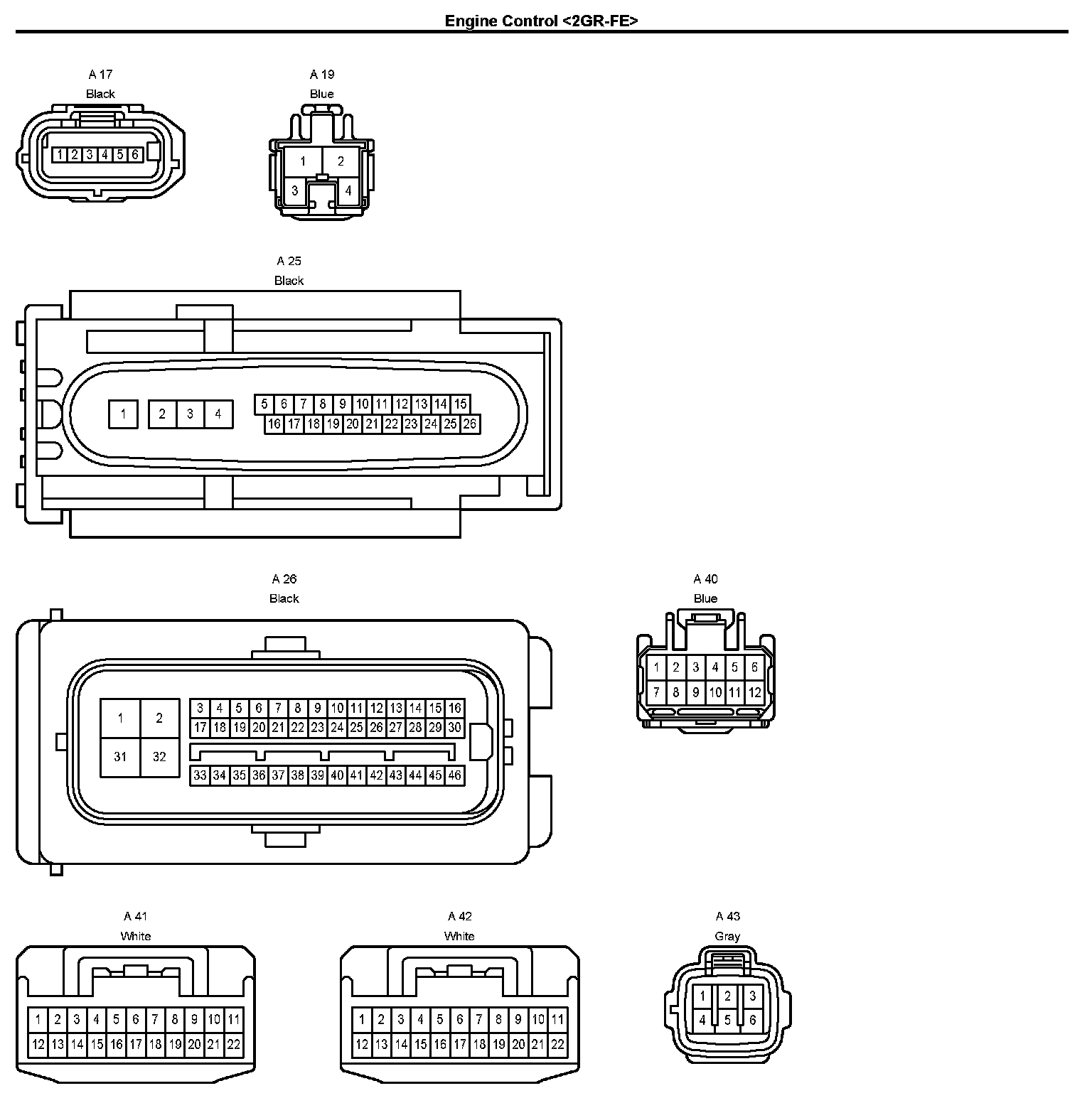 Engine Control <2GR-FE>

A 17
Black
1 2 3 4 5 6

A 19
Blue
1 2
3 4

A 25
Black
1 2 3 4
5 6 7 8 9 10 11 12 13 14 15
16 17 18 19 20 21 22 23 24 25 26

A 26
Black
1 2
31 32
3 4 5 6 7 8 9 10 11 12 13 14 15 16
17 18 19 20 21 22 23 24 25 26 27 28 29 30
33 34 35 36 37 38 39 40 41 42 43 44 45 46

A 40
Blue
1 2 3 4 5 6
7 8 9 10 11 12

A 41
White
1 2 3 4 5 6 7 8 9 10 11
12 13 14 15 16 17 18 19 20 21 22

A 42
White
1 2 3 4 5 6 7 8 9 10 11
12 13 14 15 16 17 18 19 20 21 22

A 43
Gray
1 2 3
4 5 6