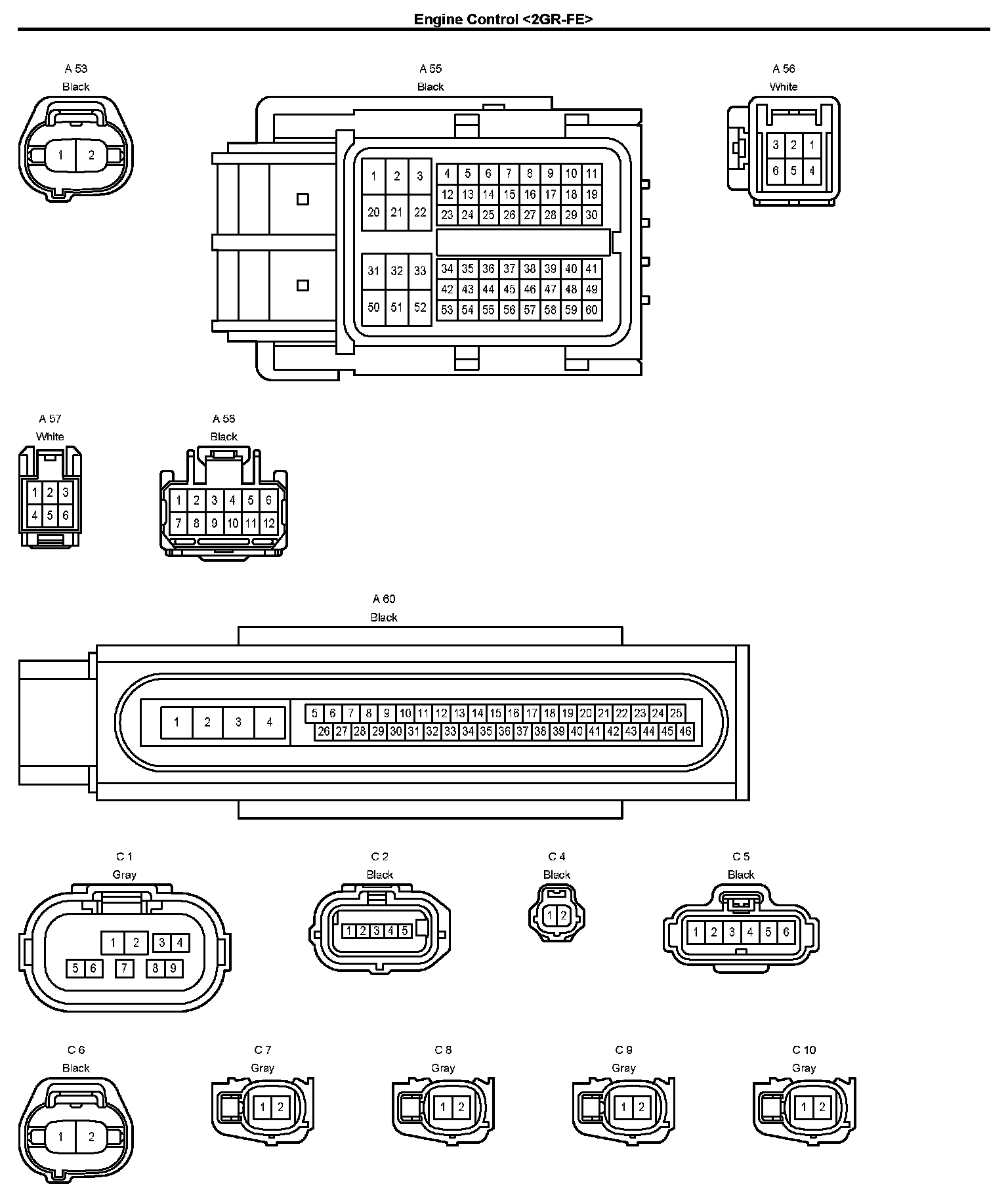 Engine Control <2GR-FE>

A 53
Black
1 2

A 55
Black
1 2 3
20 21 22
4 5 6 7 8 9 10 11
12 13 14 15 16 17 18 19
23 24 25 26 27 28 29 30
31 32 33
50 51 52
34 35 36 37 38 39 40 41
42 43 44 45 46 47 48 49
53 54 55 56 57 58 59 60

A 56
White
3 2 1
6 5 4

A 57
White
1 2 3
4 5 6

A 58
Black
1 2 3 4 5 6
7 8 9 10 11 12

A 60
Black
1 2 3 4
5 6 7 8 9 10 11 12 13 14 15 16 17 18 19 20 21 22 23 24 25
26 27 28 29 30 31 32 33 34 35 36 37 38 39 40 41 42 43 44 45 46

C 1
Gray
1 2 3 4
5 6 7 8 9

C 2
Black
1 2 3 4 5

C 4
Black
1 2

C 5
Black
1 2 3 4 5 6

C 6
Black
1 2

C 7
Gray
1 2

C 8
Gray
1 2

C 9
Gray
1 2

C 10
Gray
1 2