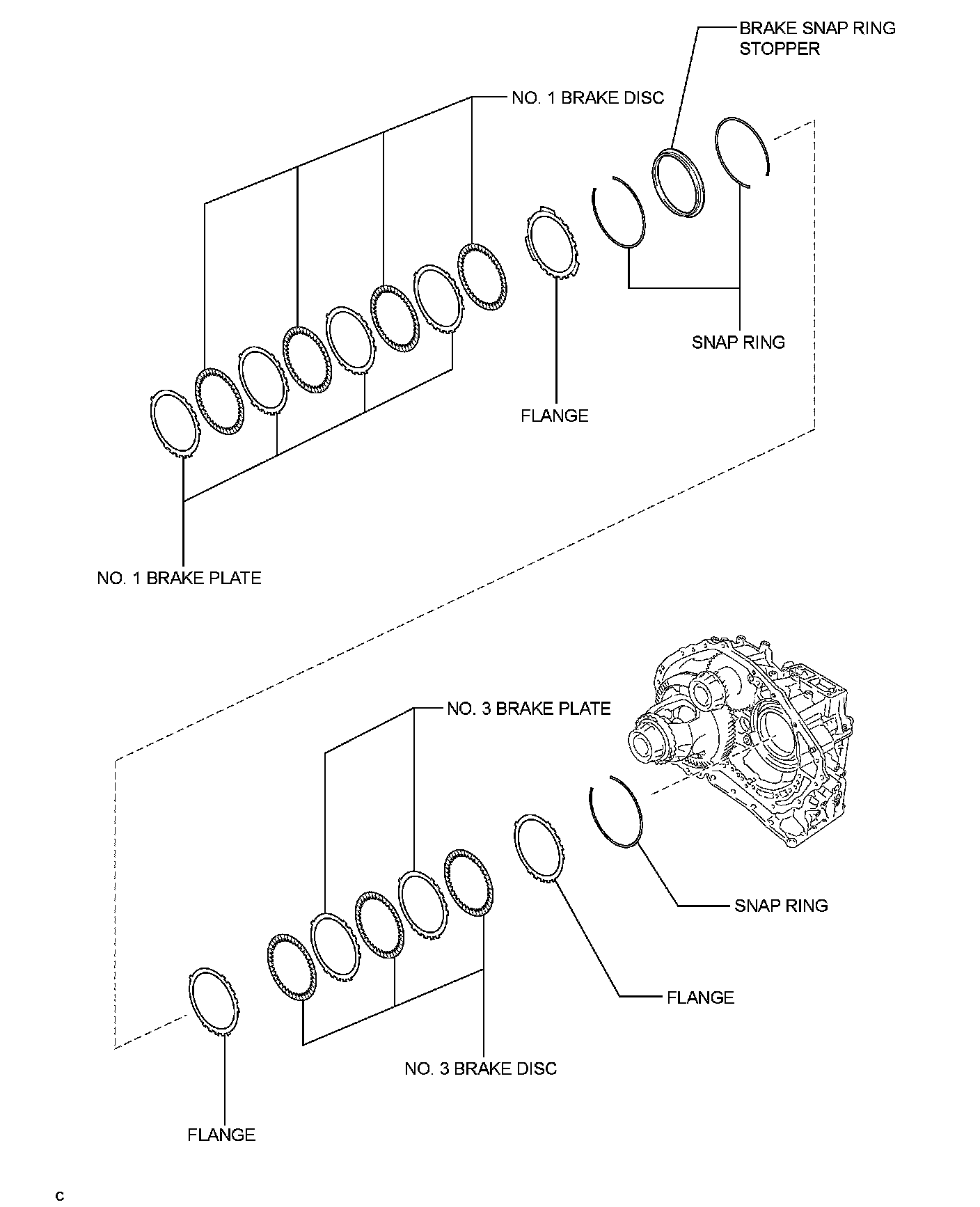 BRAKE SNAP RING STOPPER

NO. 1 BRAKE DISC

SNAP RING

FLANGE

NO. 1 BRAKE PLATE

NO. 3 BRAKE PLATE

SNAP RING

FLANGE

NO. 3 BRAKE DISC

FLANGE

C