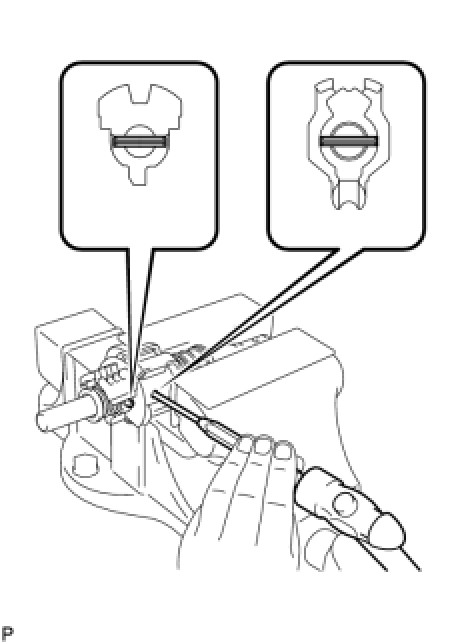 P