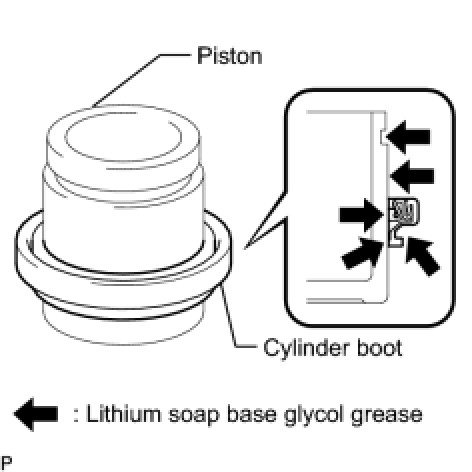 Piston

Cylinder boot

: Lithium soap base glycol grease

P