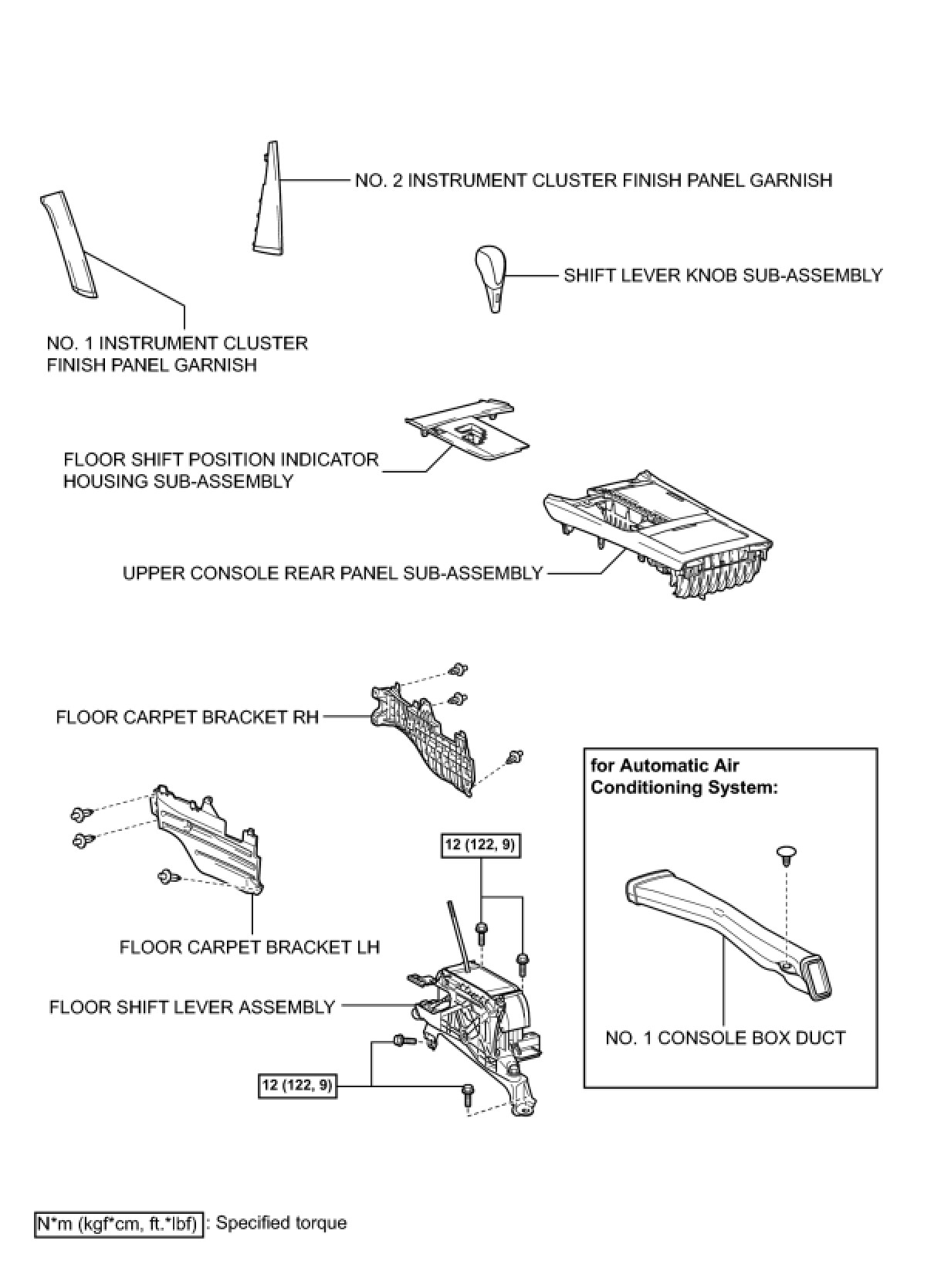 NO. 2 INSTRUMENT CLUSTER FINISH PANEL GARNISH

SHIFT LEVER KNOB SUB-ASSEMBLY

NO. 1 INSTRUMENT CLUSTER FINISH PANEL GARNISH

FLOOR SHIFT POSITION INDICATOR HOUSING SUB-ASSEMBLY

UPPER CONSOLE REAR PANEL SUB-ASSEMBLY

FLOOR CARPET BRACKET RH

for Automatic Air Conditioning System:

12 (122, 9)

FLOOR CARPET BRACKET LH

FLOOR SHIFT LEVER ASSEMBLY

NO. 1 CONSOLE BOX DUCT

12 (122, 9)

N*m (kgf*cm, ft.*lbf) : Specified torque