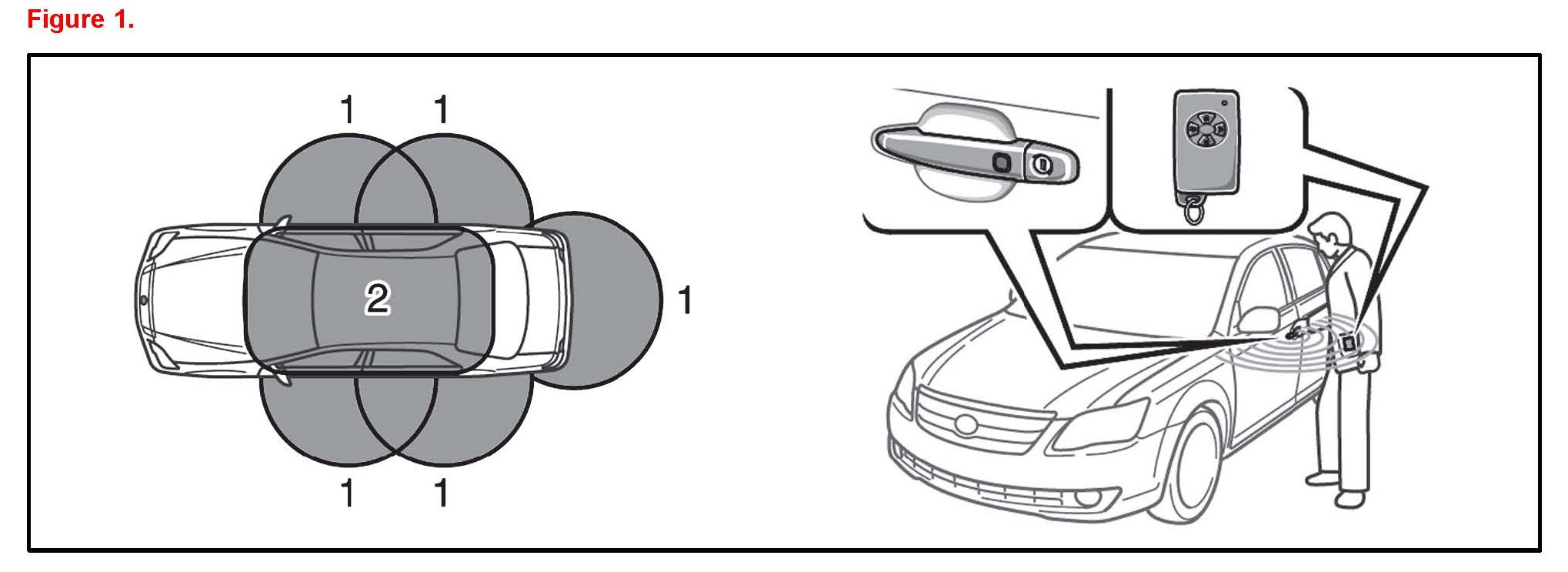 Figure 1.

1 1

2 1

1 1