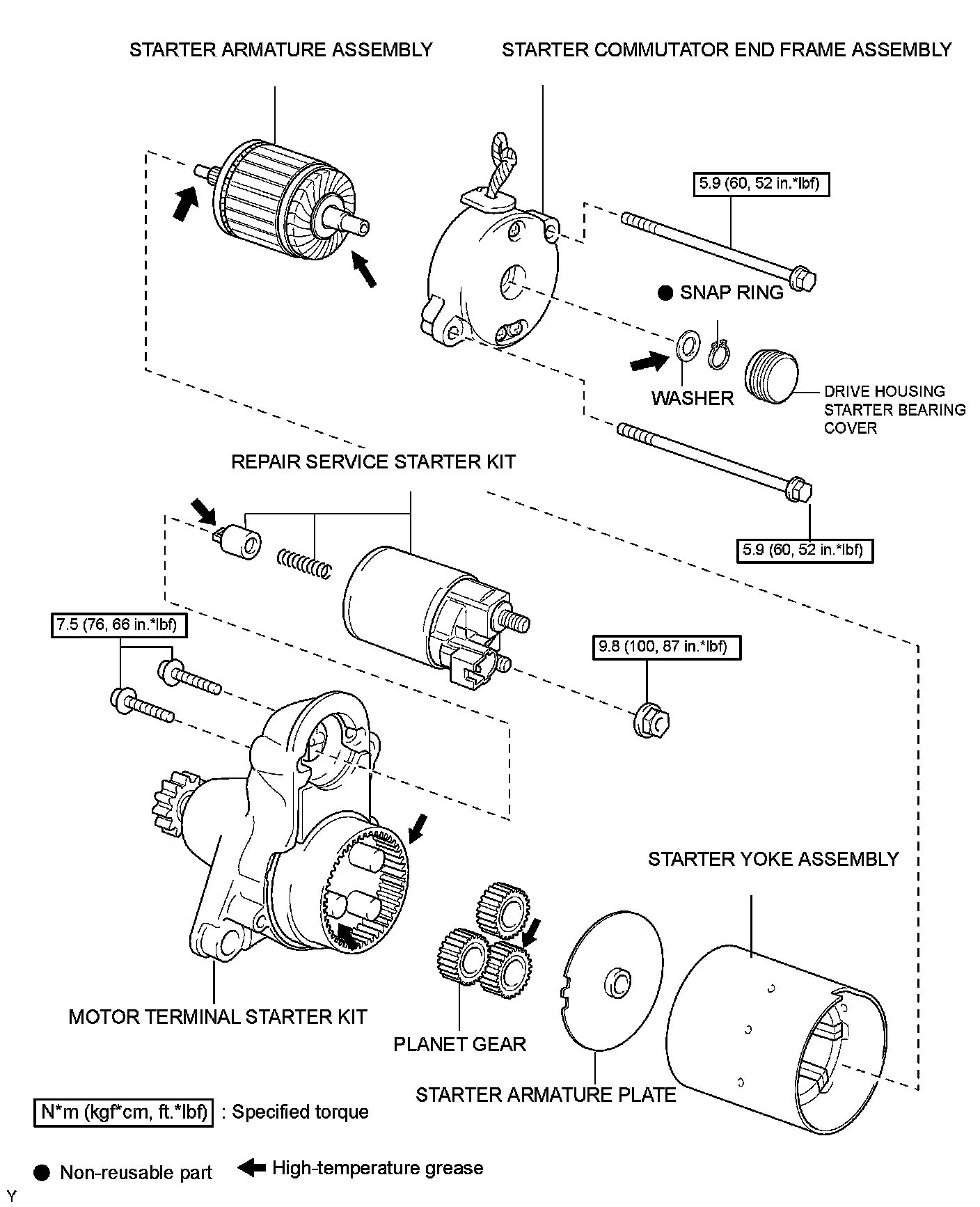 STARTER ARMATURE ASSEMBLY

STARTER COMMUTATOR END FRAME ASSEMBLY

5.9 (60, 52 in.*lbf)

● SNAP RING

WASHER

DRIVE HOUSING STARTER BEARING COVER

REPAIR SERVICE STARTER KIT

5.9 (60, 52 in.*lbf)

7.5 (76, 66 in.*lbf)

9.8 (100, 87 in.*lbf)

STARTER YOKE ASSEMBLY

MOTOR TERMINAL STARTER KIT

PLANET GEAR

STARTER ARMATURE PLATE

N*m (kgf*cm, ft.*lbf) : Specified torque

● Non-reusable part

High-temperature grease

Y