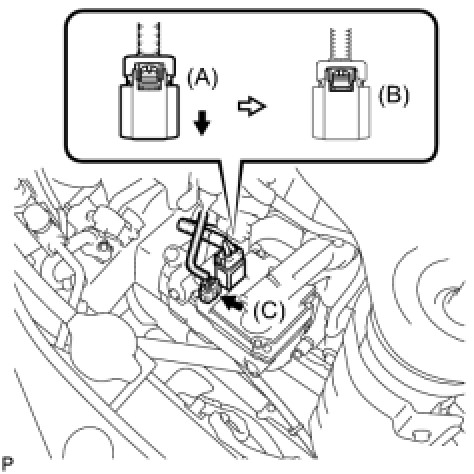 (A)
(B)
(C)
P