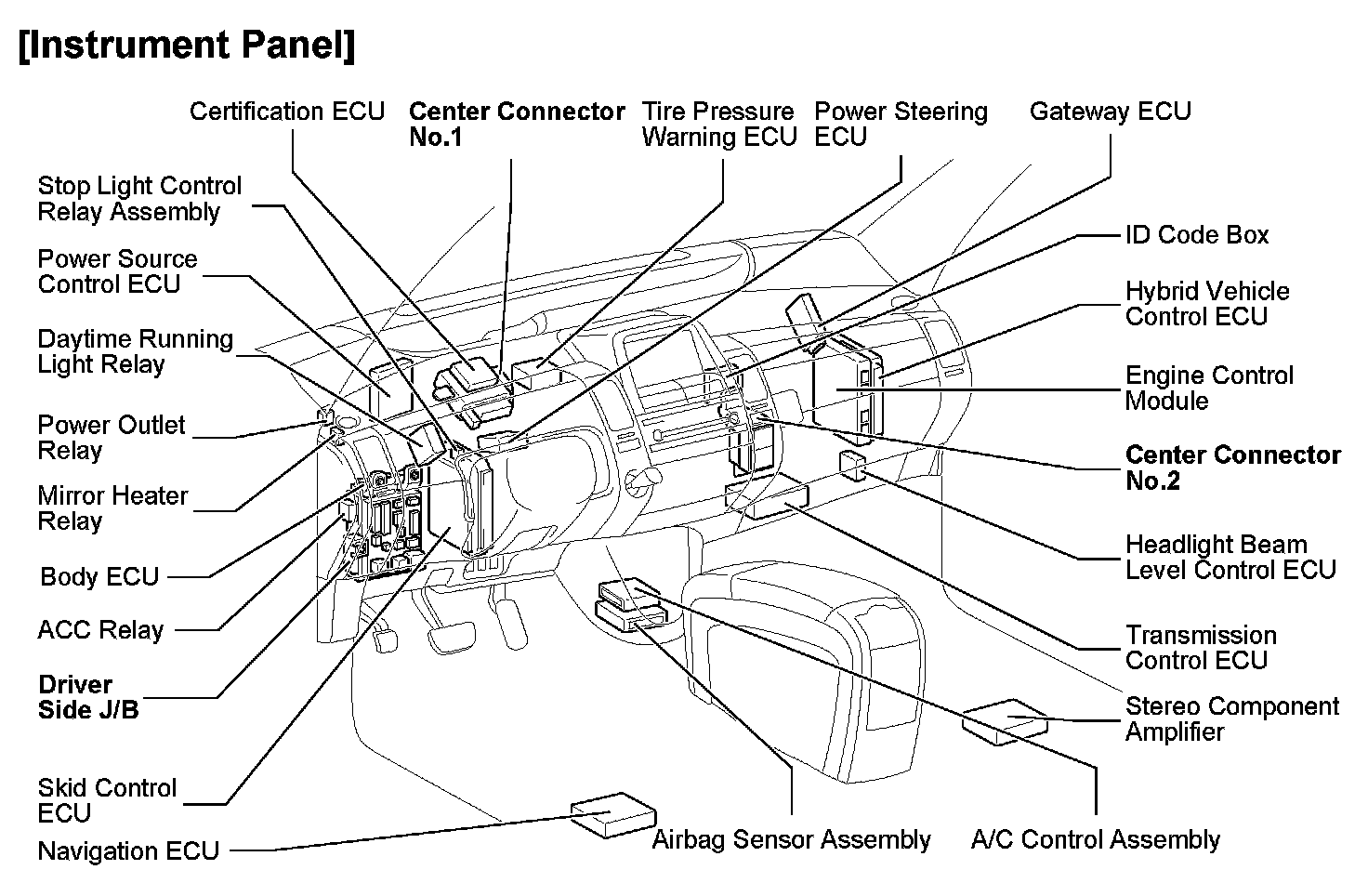 [Instrument Panel]

Certification ECU

Center Connector No.1

Tire Pressure Warning ECU

Power Steering ECU

Gateway ECU

Stop Light Control Relay Assembly

Power Source Control ECU

Daytime Running Light Relay

Power Outlet Relay

Mirror Heater Relay

Body ECU

ACC Relay

Driver Side J/B

Skid Control ECU

Navigation ECU

ID Code Box

Hybrid Vehicle Control ECU

Engine Control Module

Center Connector No.2

Headlight Beam Level Control ECU

Transmission Control ECU

Stereo Component Amplifier

Airbag Sensor Assembly

A/C Control Assembly