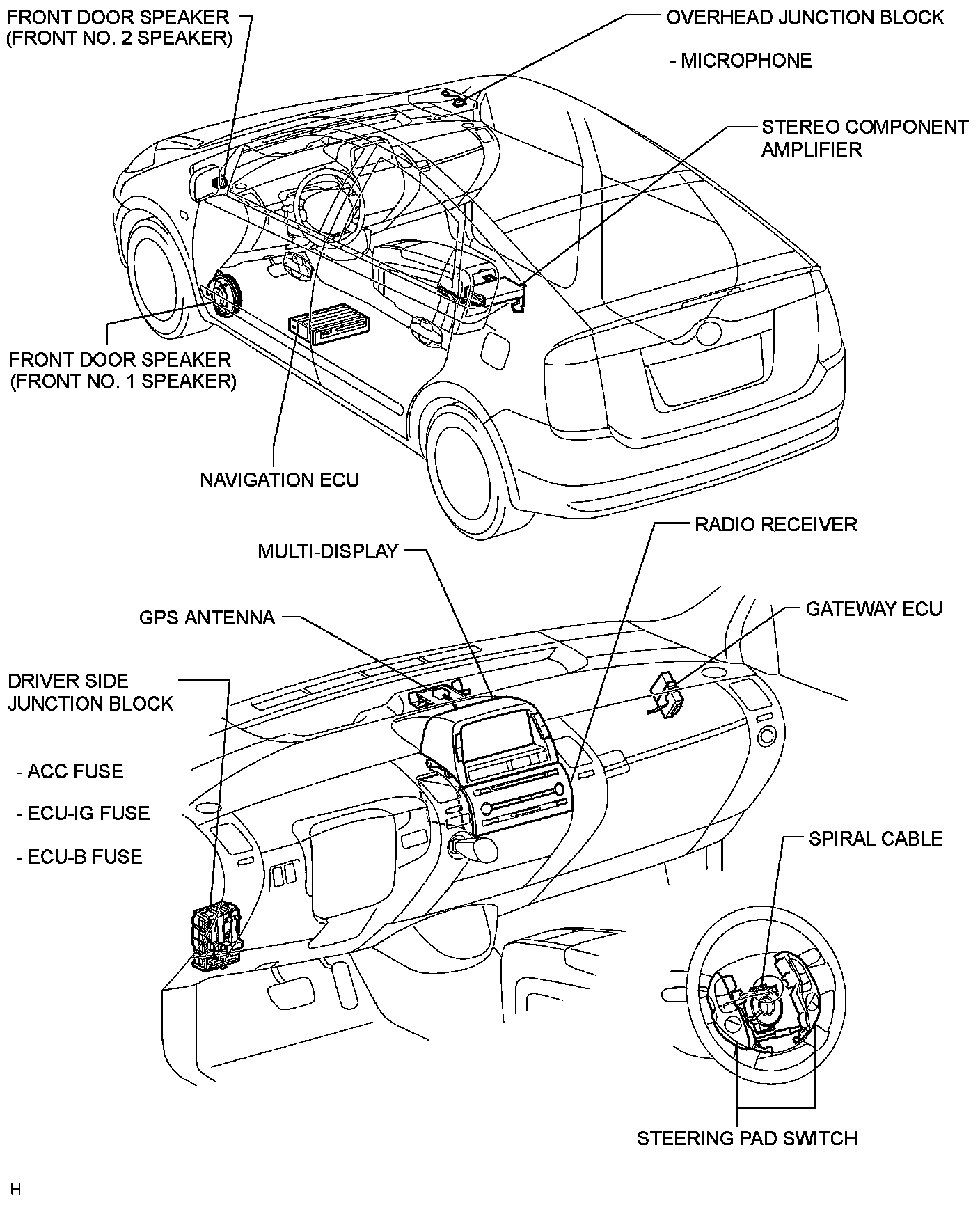 FRONT DOOR SPEAKER
(FRONT NO. 2 SPEAKER)

OVERHEAD JUNCTION BLOCK

- MICROPHONE

STEREO COMPONENT
AMPLIFIER

FRONT DOOR SPEAKER
(FRONT NO. 1 SPEAKER)

NAVIGATION ECU

RADIO RECEIVER

MULTI-DISPLAY

GPS ANTENNA

GATEWAY ECU

DRIVER SIDE
JUNCTION BLOCK

- ACC FUSE

- ECU-IG FUSE

- ECU-B FUSE

SPIRAL CABLE

STEERING PAD SWITCH

H