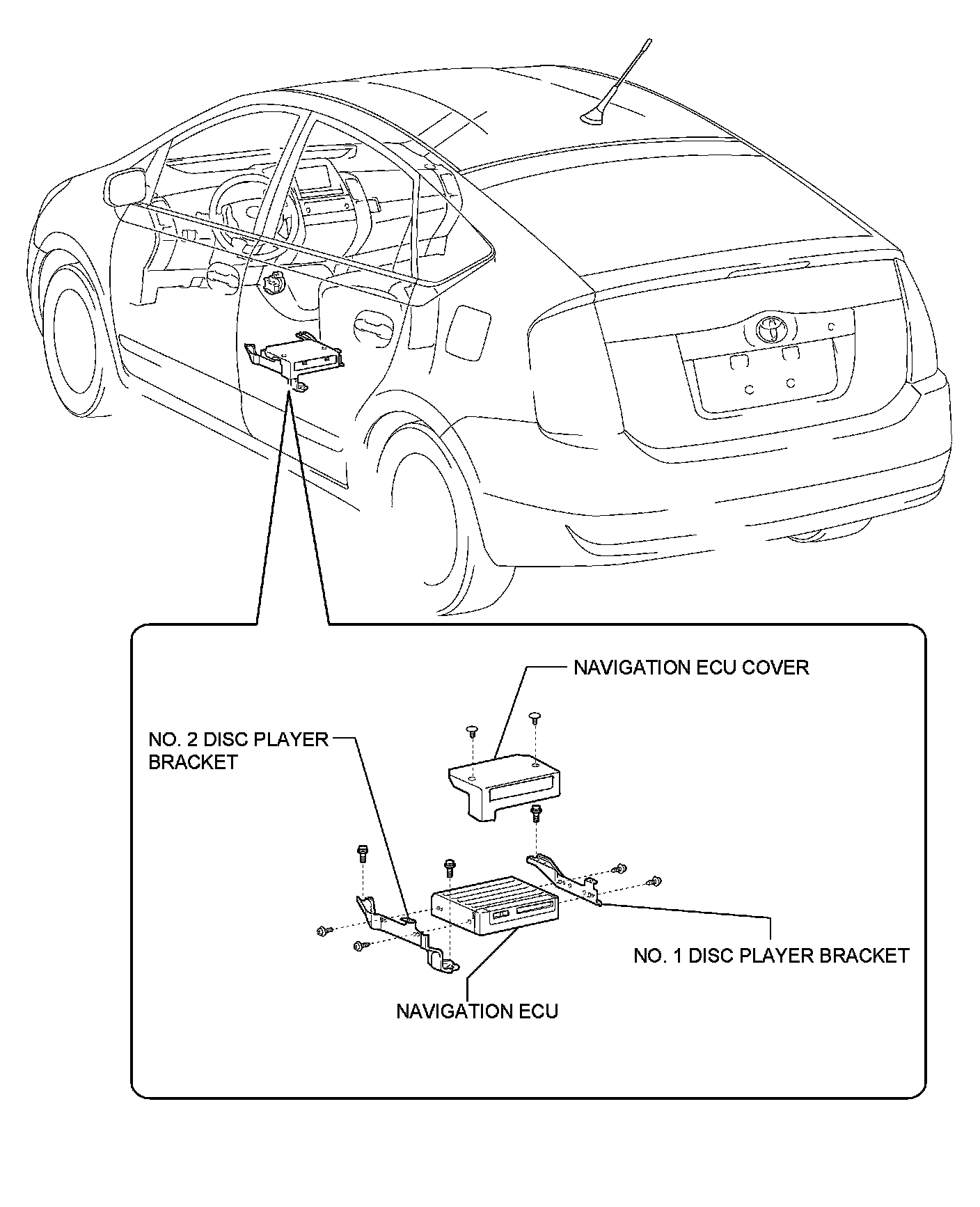 NAVIGATION ECU COVER

NO. 2 DISC PLAYER BRACKET

NO. 1 DISC PLAYER BRACKET

NAVIGATION ECU