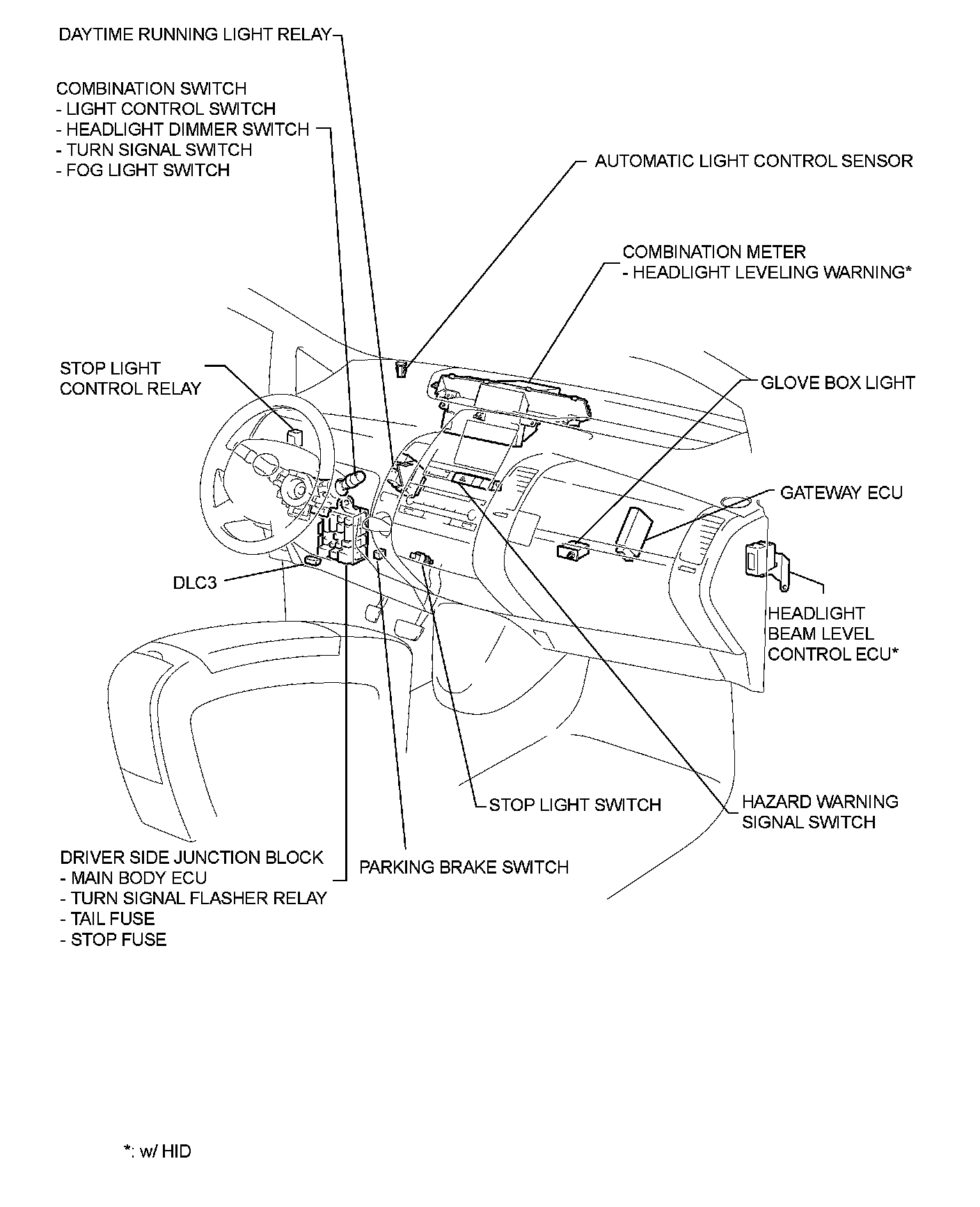 DAYTIME RUNNING LIGHT RELAY

COMBINATION SWITCH
- LIGHT CONTROL SWITCH
- HEADLIGHT DIMMER SWITCH
- TURN SIGNAL SWITCH
- FOG LIGHT SWITCH

AUTOMATIC LIGHT CONTROL SENSOR

COMBINATION METER
- HEADLIGHT LEVELING WARNING*

STOP LIGHT
CONTROL RELAY

GLOVE BOX LIGHT

GATEWAY ECU

DLC3

HEADLIGHT
BEAM LEVEL
CONTROL ECU*

STOP LIGHT SWITCH

HAZARD WARNING
SIGNAL SWITCH

DRIVER SIDE JUNCTION BLOCK
- MAIN BODY ECU
- TURN SIGNAL FLASHER RELAY
- TAIL FUSE
- STOP FUSE

PARKING BRAKE SWITCH

*: w/ HID