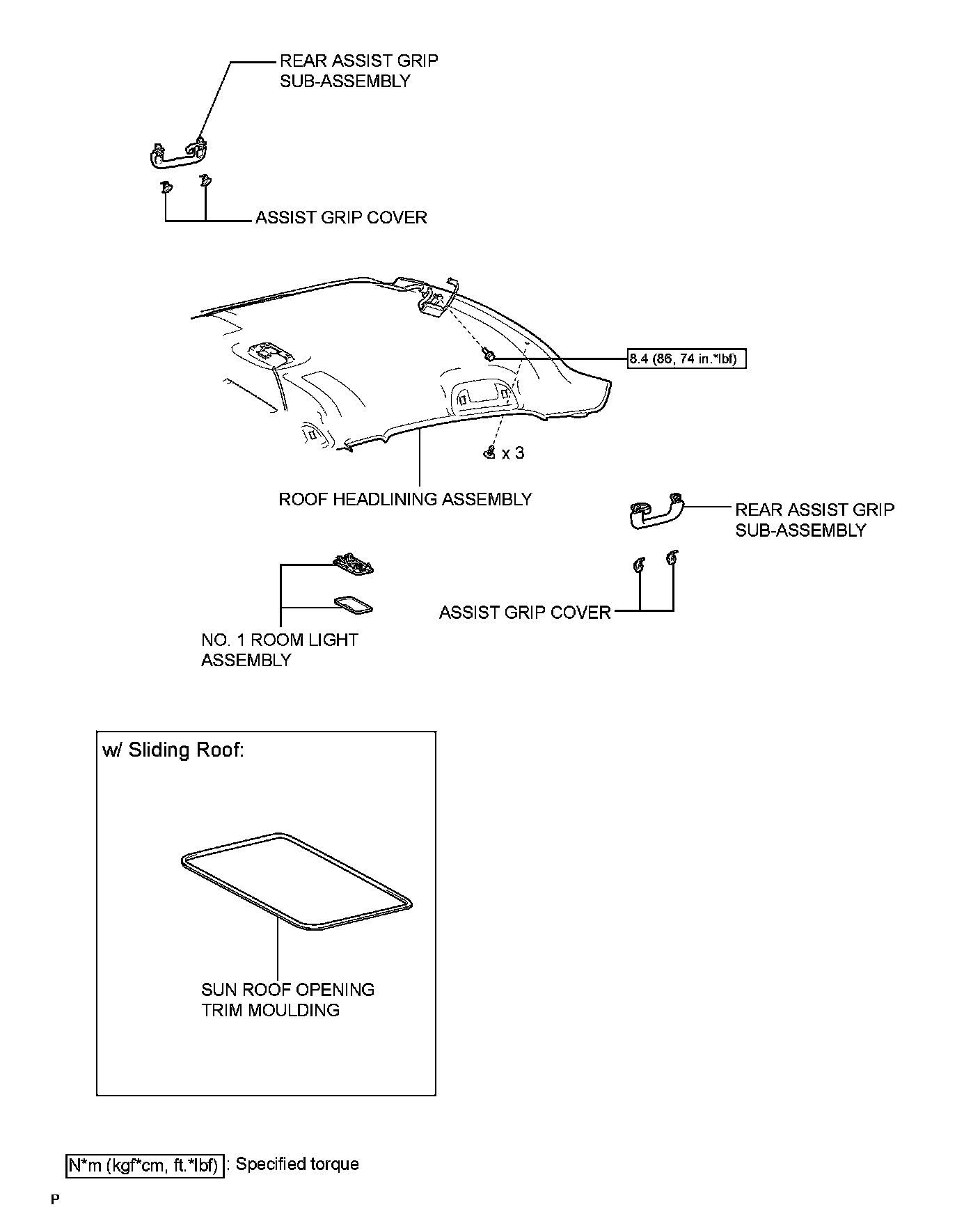 REAR ASSIST GRIP SUB-ASSEMBLY

ASSIST GRIP COVER

8.4 (86, 74 in.*lbf)

x 3

ROOF HEADLINING ASSEMBLY

REAR ASSIST GRIP SUB-ASSEMBLY

ASSIST GRIP COVER

NO. 1 ROOM LIGHT ASSEMBLY

w/ Sliding Roof:

SUN ROOF OPENING TRIM MOULDING

N*m (kgf*cm, ft.*lbf) : Specified torque

P