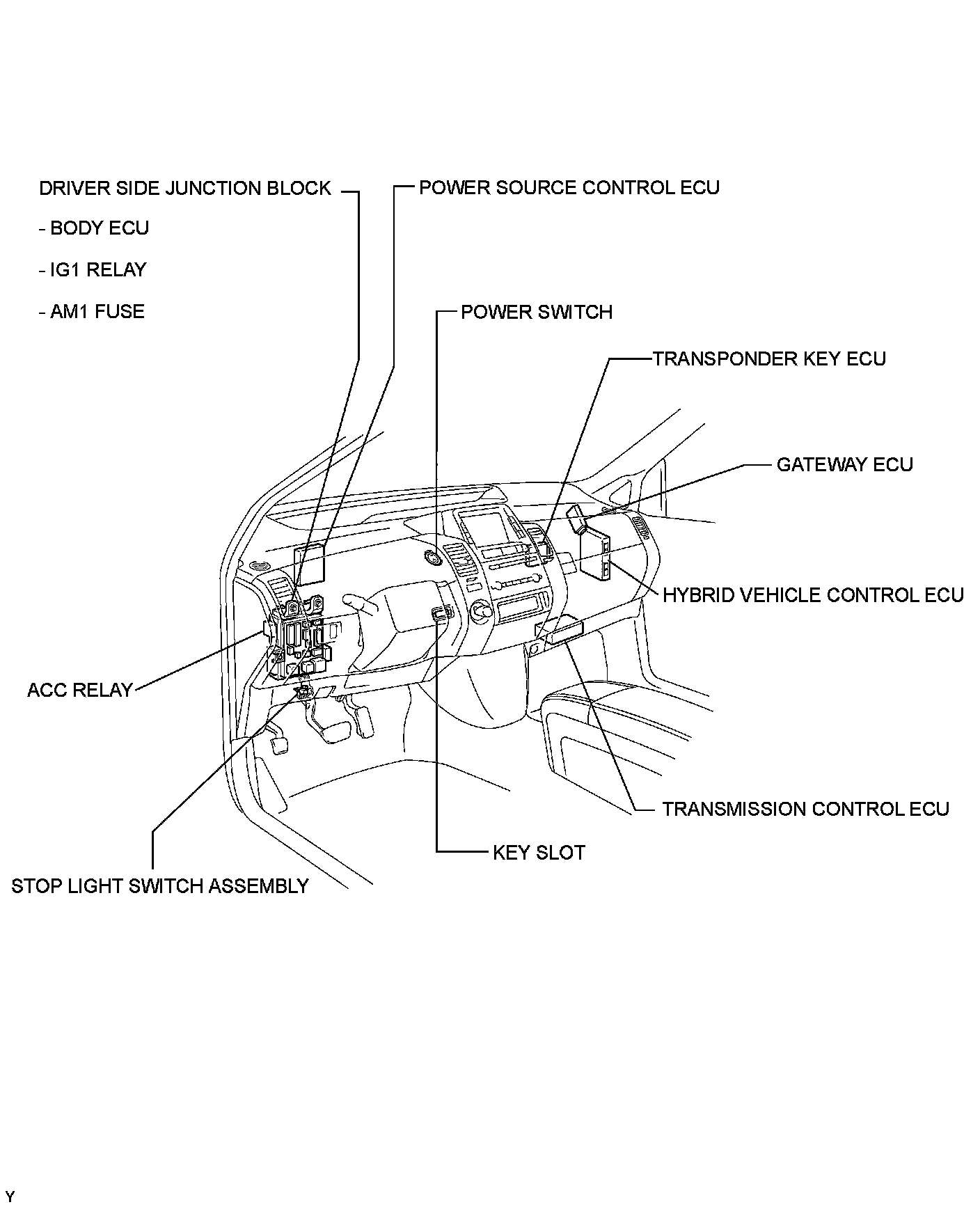 DRIVER SIDE JUNCTION BLOCK

- BODY ECU

- IG1 RELAY

- AM1 FUSE

POWER SOURCE CONTROL ECU

POWER SWITCH

TRANSPONDER KEY ECU

GATEWAY ECU

HYBRID VEHICLE CONTROL ECU

ACC RELAY

TRANSMISSION CONTROL ECU

KEY SLOT

STOP LIGHT SWITCH ASSEMBLY

Y