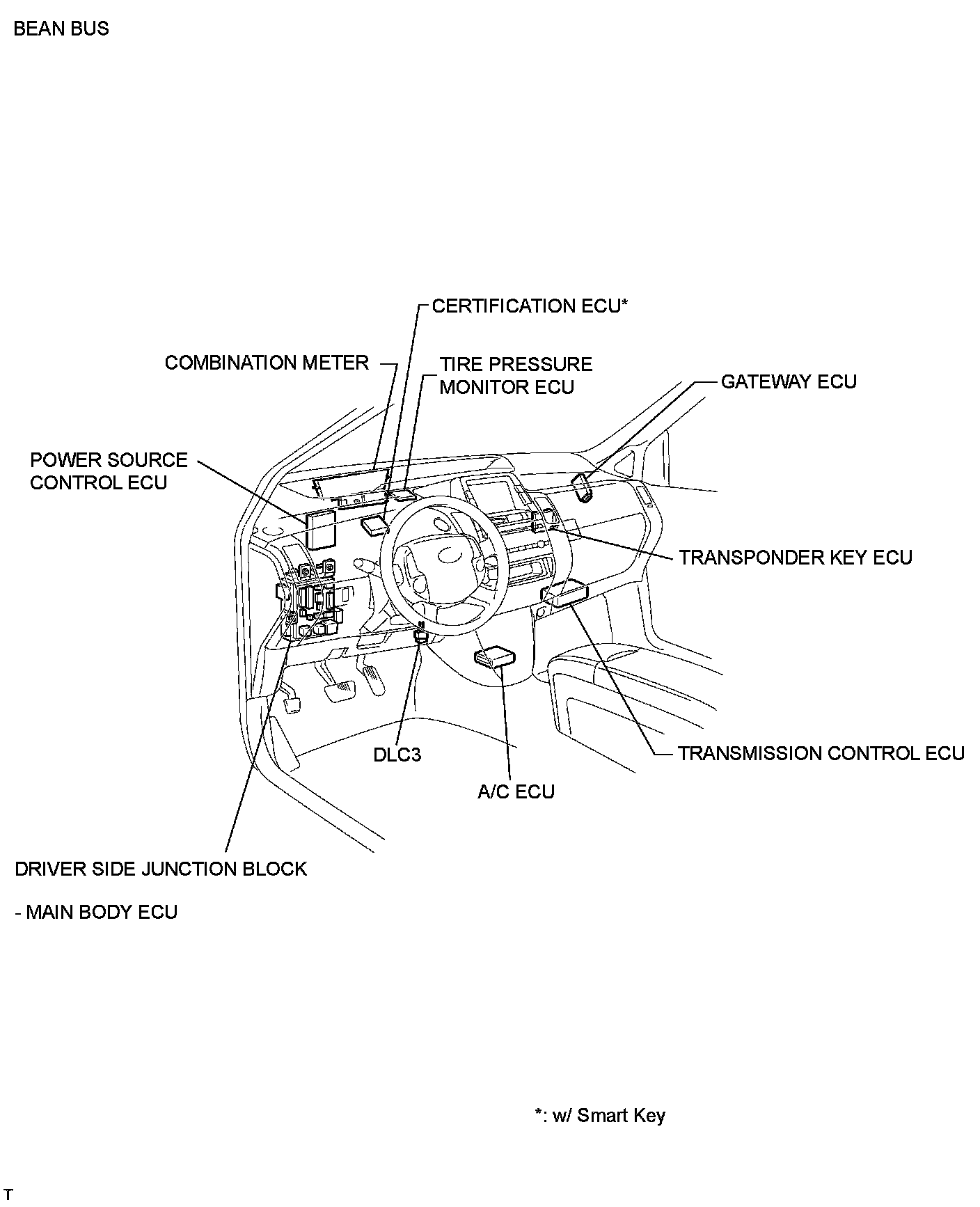 BEAN BUS

CERTIFICATION ECU*

COMBINATION METER

TIRE PRESSURE MONITOR ECU

GATEWAY ECU

POWER SOURCE CONTROL ECU

TRANSPONDER KEY ECU

DLC3

TRANSMISSION CONTROL ECU

A/C ECU

DRIVER SIDE JUNCTION BLOCK

- MAIN BODY ECU

*: w/ Smart Key

T